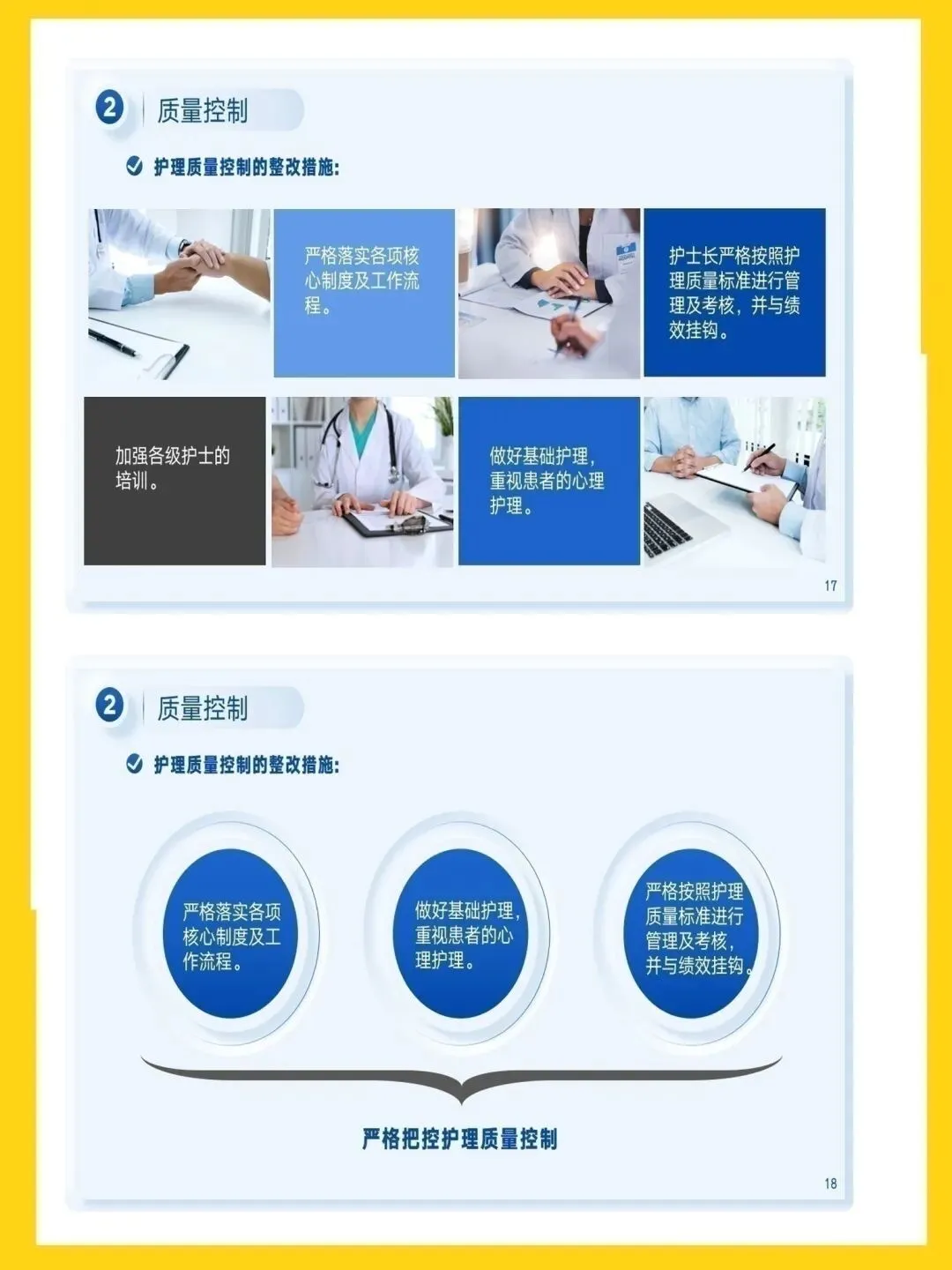 2 质量控制

护理质量控制的整改措施:

严格落实各项核心制度及工作流程。

护士长严格按照护理质量标准进行管理及考核，并与绩效挂钩。

加强各级护士的培训。

做好基础护理，重视患者的心理护理。

17

2 质量控制

护理质量控制的整改措施:

严格落实各项核心制度及工作流程。

做好基础护理，重视患者的心理护理。

严格按照护理质量标准进行管理及考核，并与绩效挂钩。

严格把控护理质量控制

18