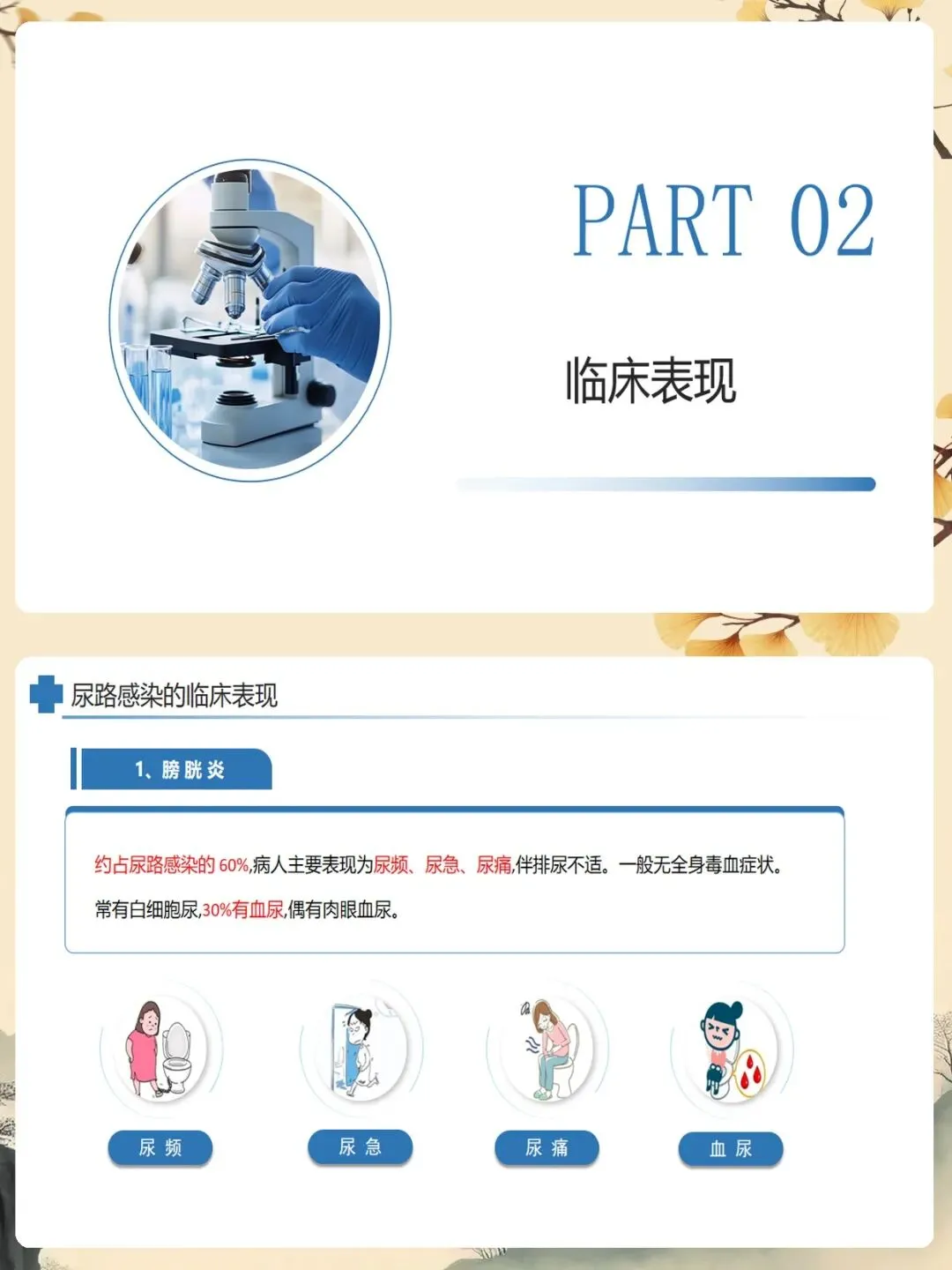 PART 02

临床表现

尿路感染的临床表现

1、膀胱炎

约占尿路感染的 60%,病人主要表现为尿频、尿急、尿痛,伴排尿不适。一般无全身毒血症状。

常有白细胞尿,30%有血尿,偶有肉眼血尿。

尿频

尿急

尿痛

血尿