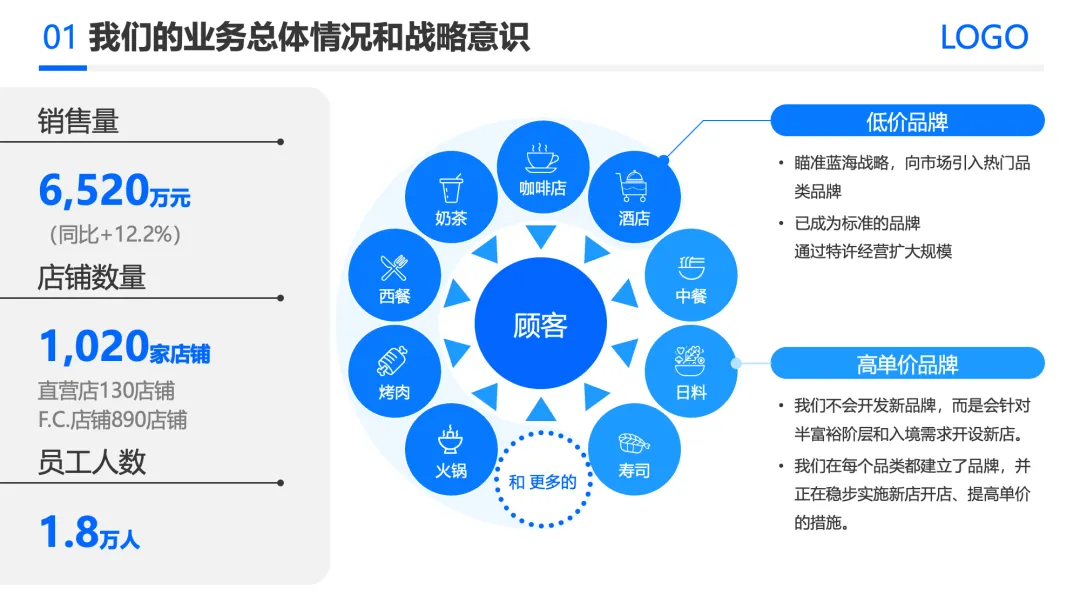 01 我们的业务总体情况和战略意识

LOGO

销售量

6,520万元

（同比+12.2%）

店铺数量

1,020家店铺

直营店130店铺
F.C.店铺890店铺

员工人数

1.8万人

咖啡店

酒店

中餐

日料

寿司

和 更多的

火锅

烤肉

西餐

奶茶

顾客

低价品牌

• 瞄准蓝海战略，向市场引入热门品类品牌

• 已成为标准的品牌
通过特许经营扩大规模

高单价品牌

• 我们不会开发新品牌，而是会针对半富裕阶层和入境需求开设新店。

• 我们在每个品类都建立了品牌，并正在稳步实施新店开店、提高单价的措施。