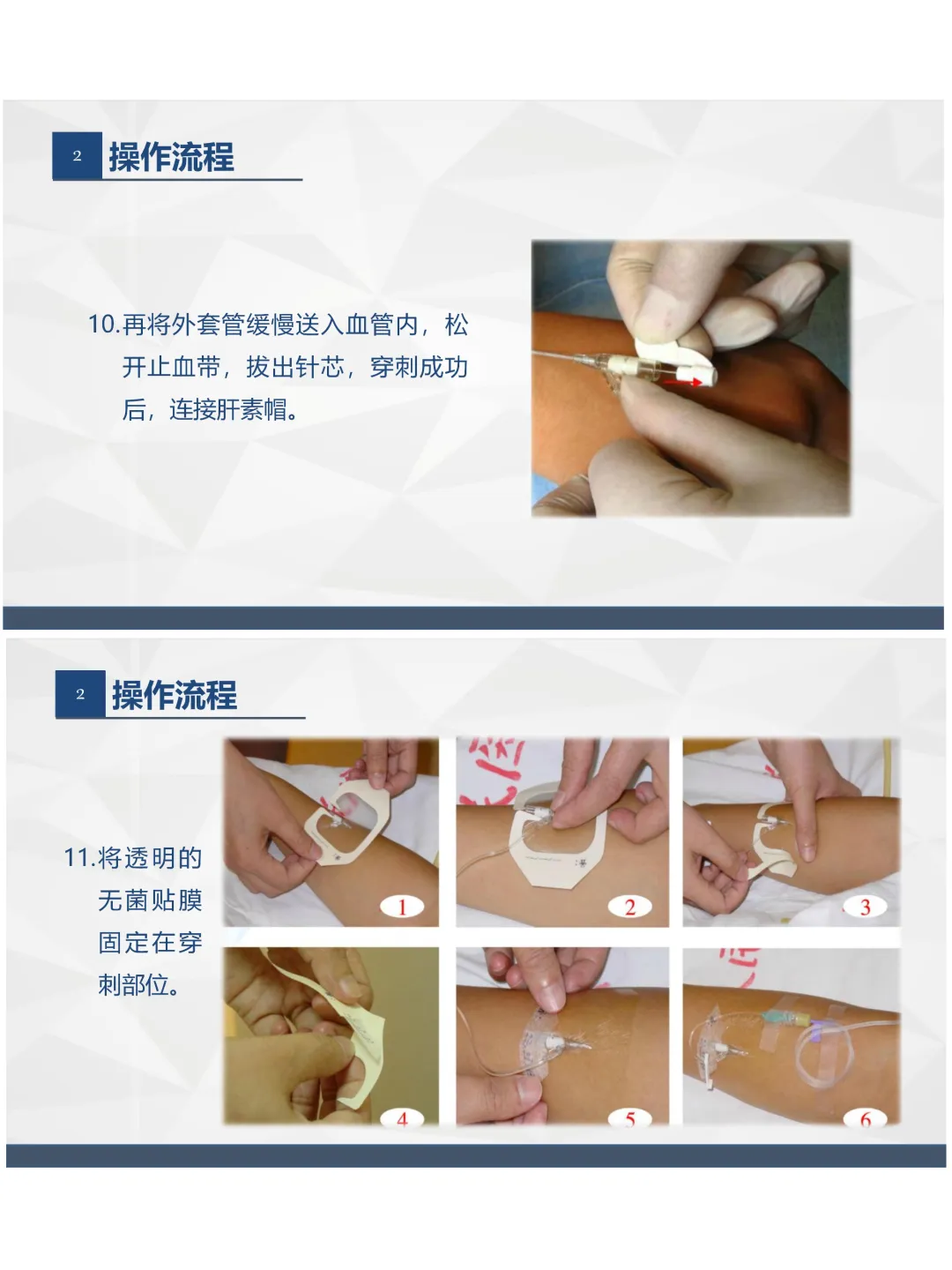 2 操作流程

10.再将外套管缓慢送入血管内，松开止血带，拔出针芯，穿刺成功后，连接肝素帽。

2 操作流程

11.将透明的无菌贴膜固定在穿刺部位。

1

2

3

4

5

6