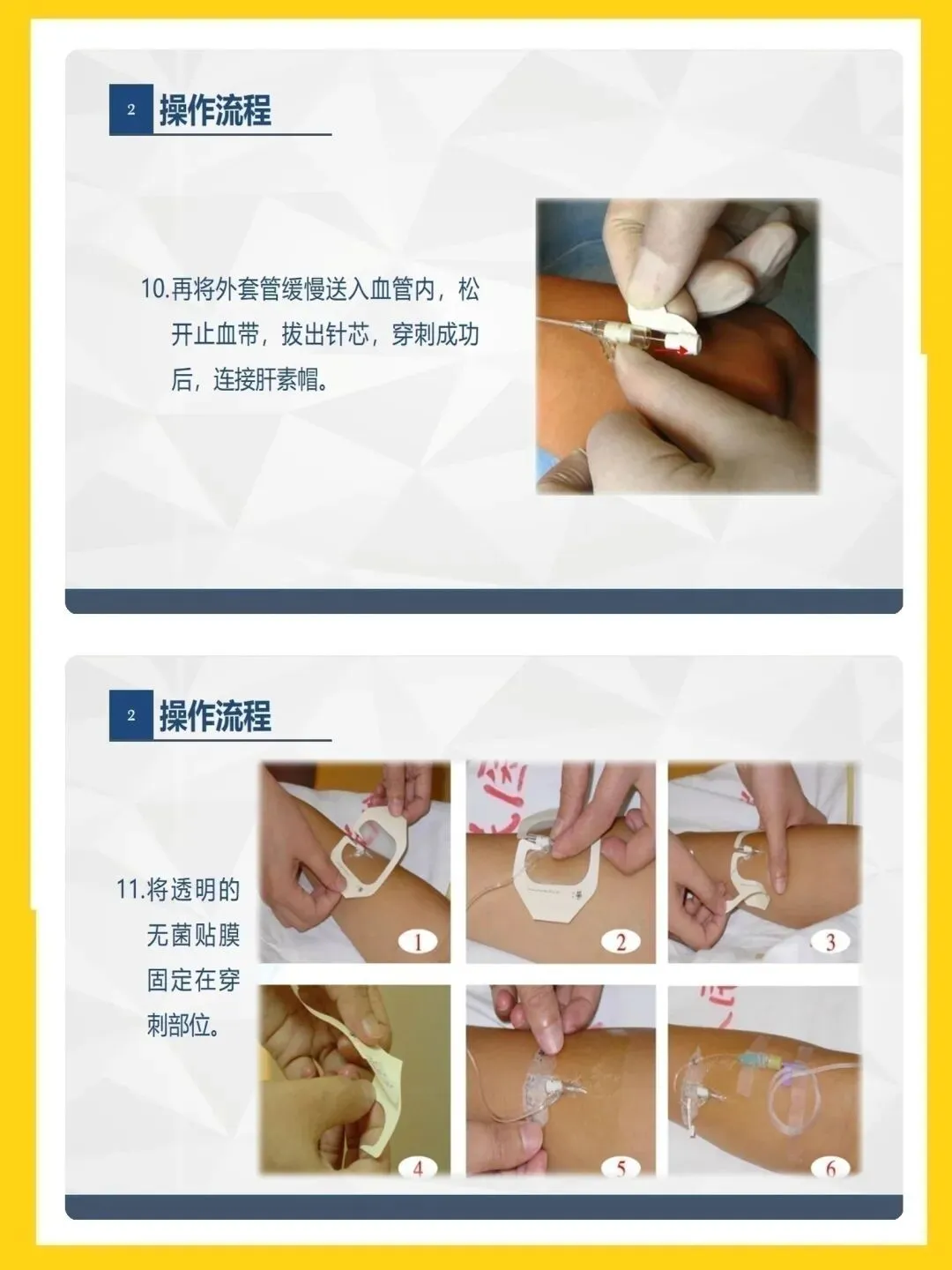 2 操作流程

10.再将外套管缓慢送入血管内，松开止血带，拔出针芯，穿刺成功后，连接肝素帽。

2 操作流程

11.将透明的无菌贴膜固定在穿刺部位。

1

2

3

4

5

6