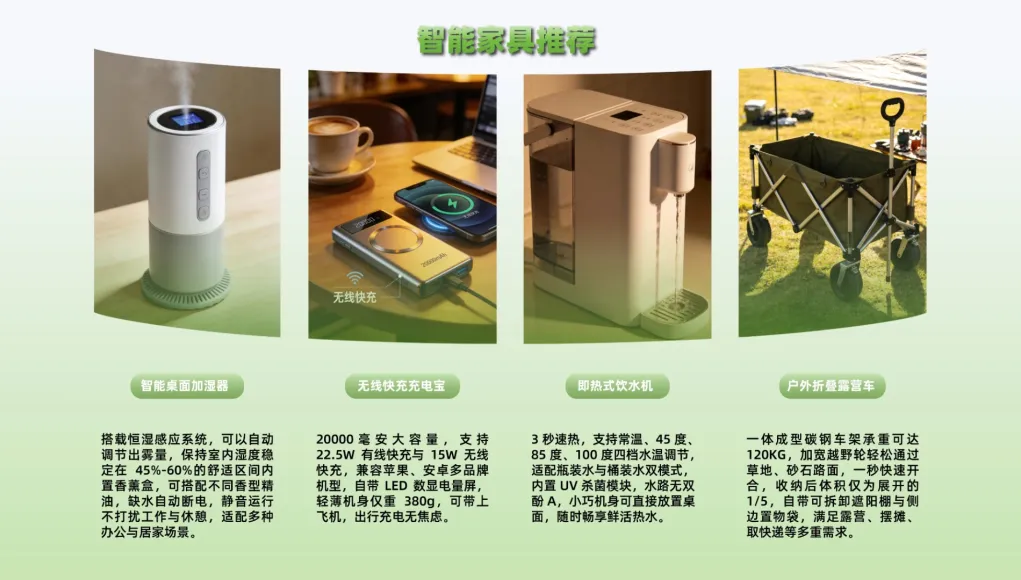 智能家具推荐

无线快充

智能桌面加湿器

搭载恒湿感应系统，可以自动调节出雾量，保持室内湿度稳定在 45%-60%的舒适区间内置香薰盒，可搭配不同香型精油，缺水自动断电，静音运行不打扰工作与休息，适配多种办公与居家场景。

无线快充充电宝

20000 毫安大容量，支持 22.5W 有线快充与 15W 无线快充，兼容苹果、安卓多品牌机型，自带 LED 数显电量屏，轻薄机身仅重 380g，可带上飞机，出行充电无焦虑。

即热式饮水机

3 秒速热，支持常温、45 度、85 度、100 度四档水温调节，适配瓶装水与桶装水双模式，内置 UV 杀菌模块，水路无双酚 A，小巧机身可直接放置桌面，随时畅享鲜活热水。

户外折叠露营车

一体成型碳钢车架承重可达 120KG，加宽越野轮轻松通过草地、砂石路面，一秒快速开合，收纳后体积仅为展开的 1/5，自带可拆卸遮阳棚与侧边置物袋，满足露营、摆摊、取快递等多重需求。