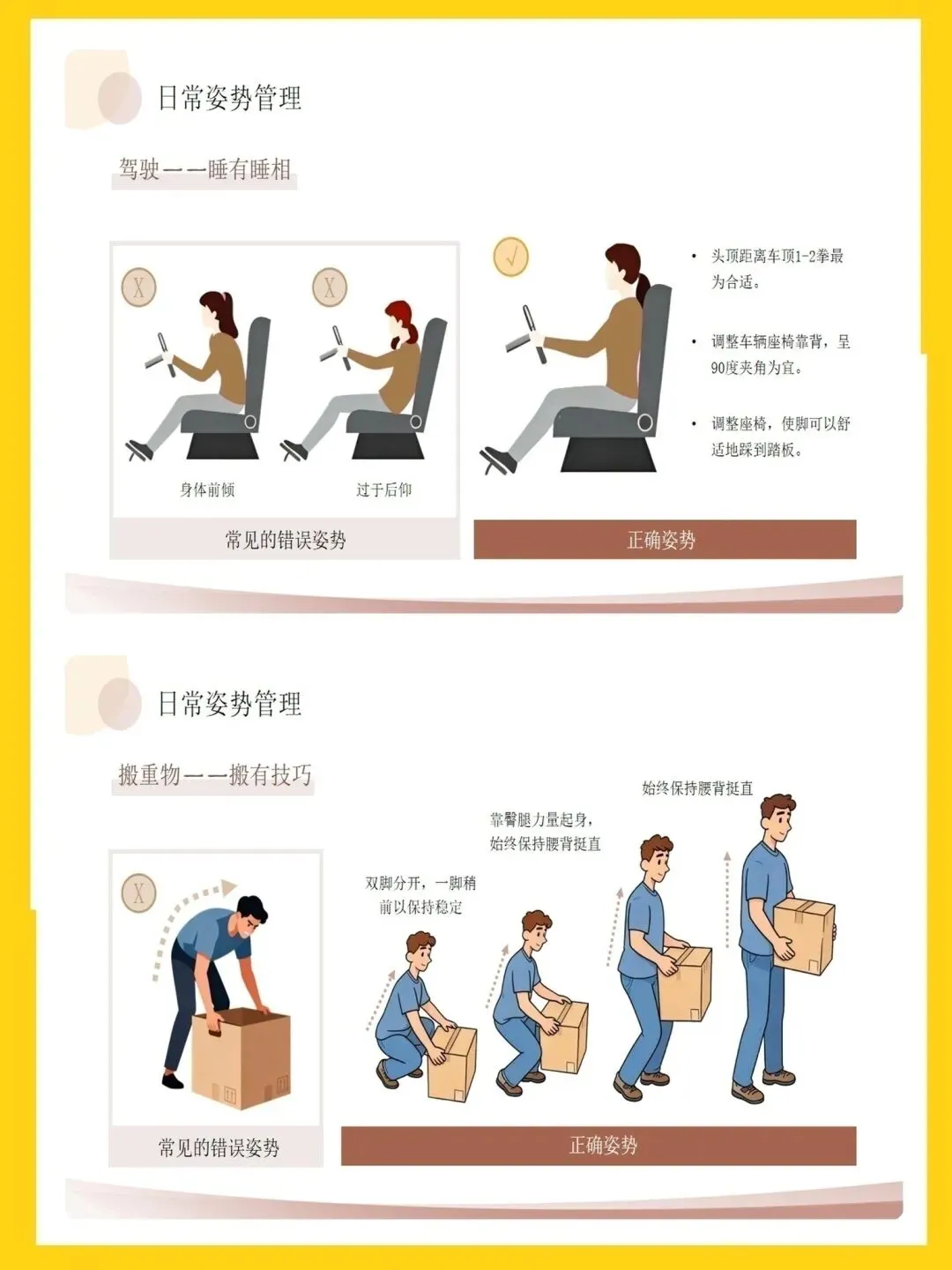 日常姿势管理

驾驶——睡有睡相

X X

身体前倾 过于后仰

常见的错误姿势

√

• 头顶距离车顶1-2拳最为合适。

• 调整车辆座椅靠背，呈90度夹角为宜。

• 调整座椅，使脚可以舒适地踩到踏板。

正确姿势

日常姿势管理

搬重物——搬有技巧

X

常见的错误姿势

双脚分开，一脚稍前以保持稳定

靠臀腿力量起身，始终保持腰背挺直

始终保持腰背挺直

正确姿势