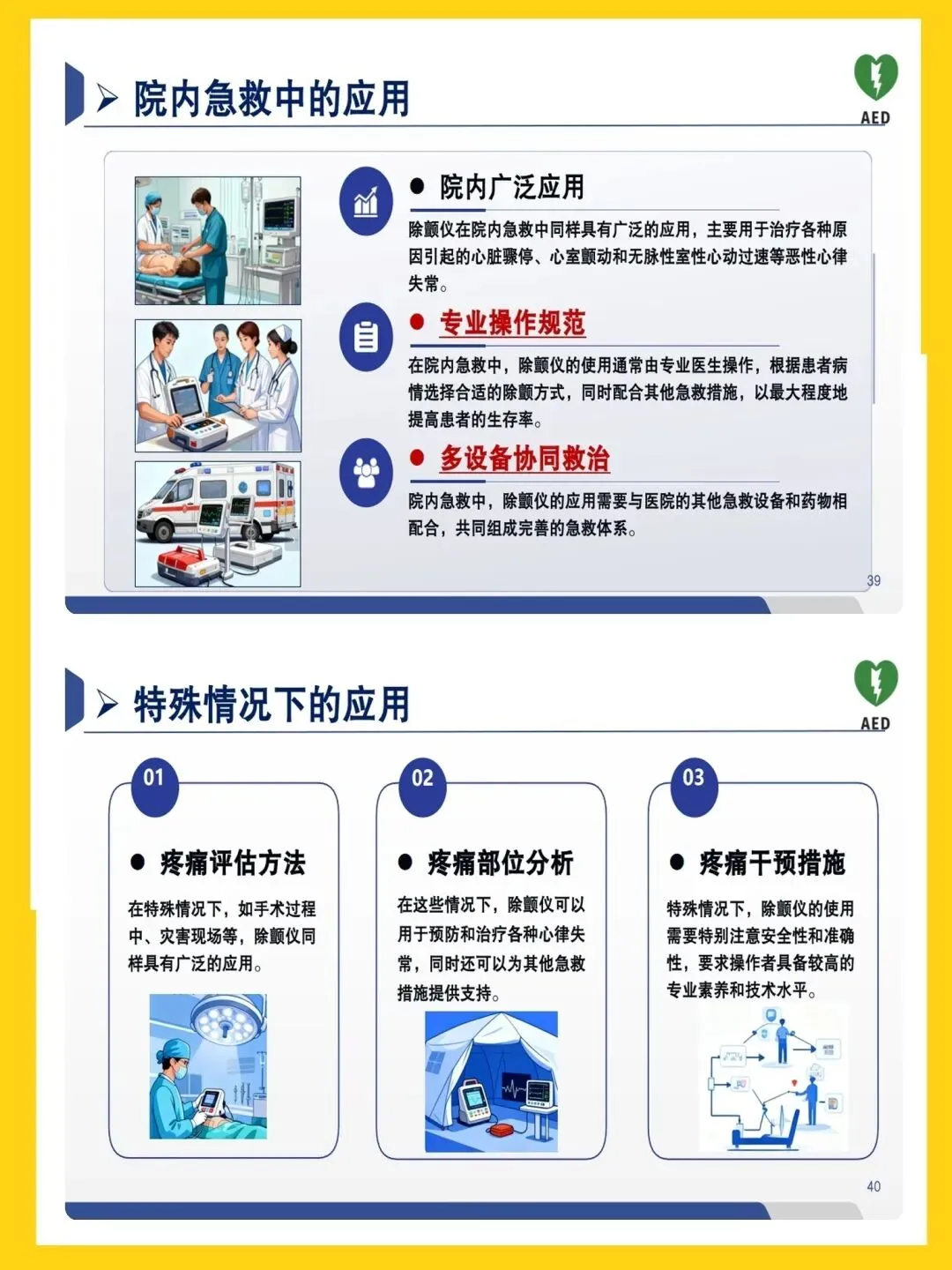 院内急救中的应用

AED

院内广泛应用

除颤仪在院内急救中同样具有广泛的应用，主要用于治疗各种原因引起的心脏骤停、心室颤动和无脉性室性心动过速等恶性心律失常。

专业操作规范

在院内急救中，除颤仪的使用通常由专业医生操作，根据患者病情选择合适的除颤方式，同时配合其他急救措施，以最大程度地提高患者的生存率。

多设备协同救治

院内急救中，除颤仪的应用需要与医院的其他急救设备和药物相配合，共同组成完善的急救体系。

39

特殊情况下的应用

AED

01

疼痛评估方法

在特殊情况下，如手术过程中、灾害现场等，除颤仪同样具有广泛的应用。

02

疼痛部位分析

在这些情况下，除颤仪可以用于预防和治疗各种心律失常，同时还可以为其他急救措施提供支持。

03

疼痛干预措施

特殊情况下，除颤仪的使用需要特别注意安全性和准确性，要求操作者具备较高的专业素养和技术水平。

40