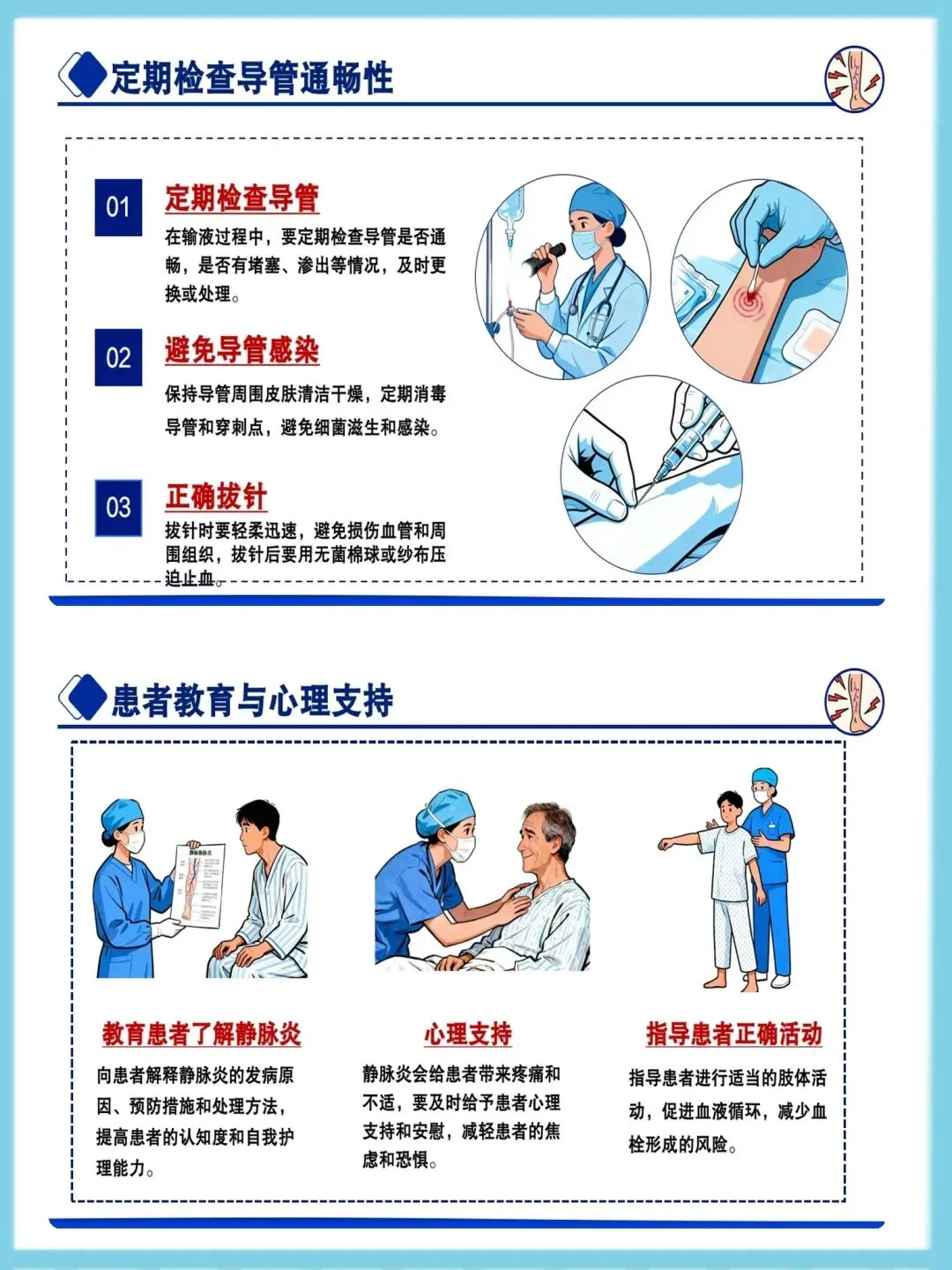 定期检查导管通畅性

01
定期检查导管
在输液过程中，要定期检查导管是否通畅，是否有堵塞、渗出等情况，及时更换或处理。

02
避免导管感染
保持导管周围皮肤清洁干燥，定期消毒导管和穿刺点，避免细菌滋生和感染。

03
正确拔针
拔针时要轻柔迅速，避免损伤血管和周围组织，拔针后要用无菌棉球或纱布压迫止血。

患者教育与心理支持

静脉静脉炎

教育患者了解静脉炎
向患者解释静脉炎的发病原因、预防措施和处理方法，提高患者的认知度和自我护理能力。

心理支持
静脉炎会给患者带来疼痛和不适，要及时给予患者心理支持和安慰，减轻患者的焦虑和恐惧。

指导患者正确活动
指导患者进行适当的肢体活动，促进血液循环，减少血栓形成的风险。