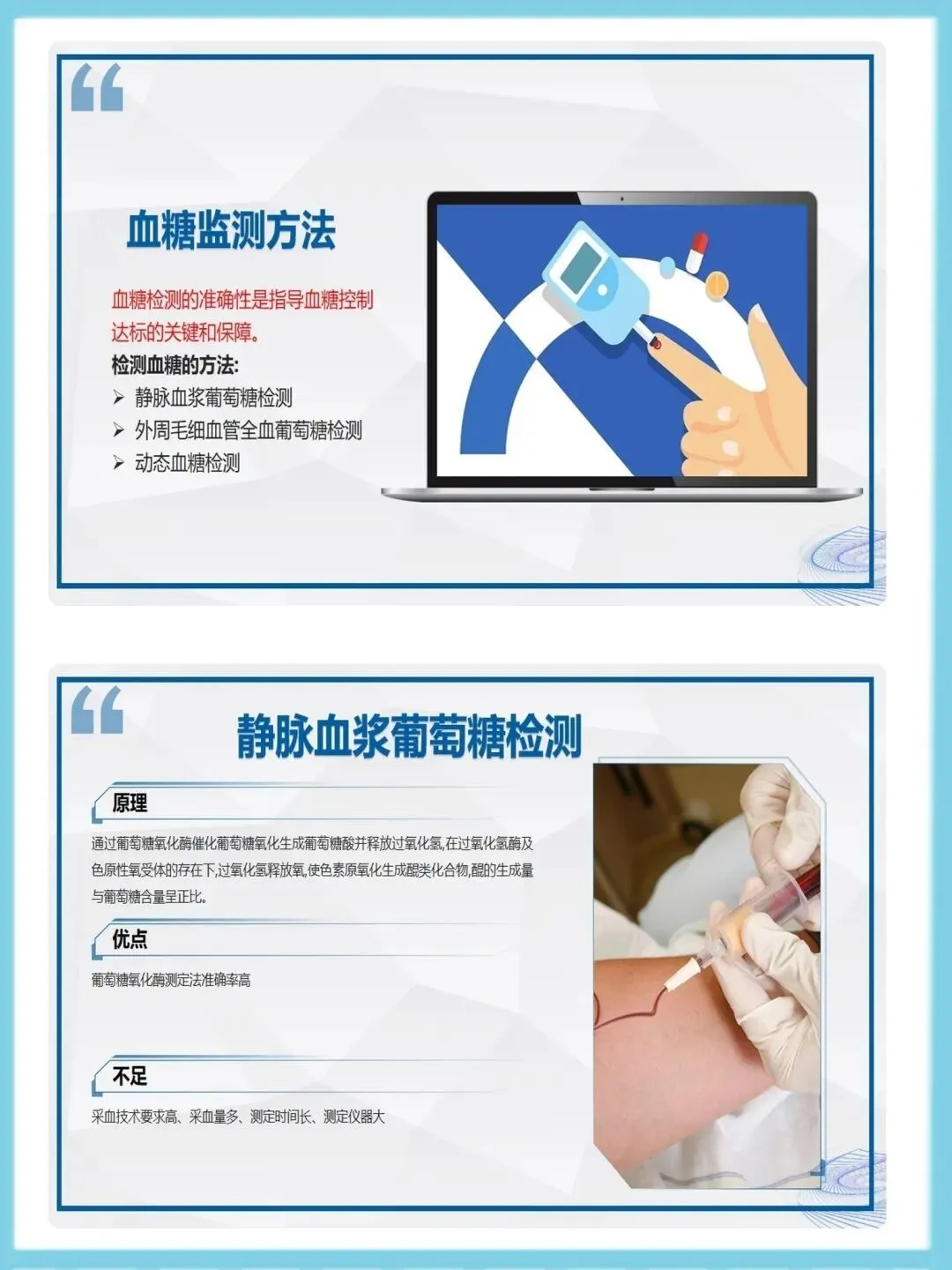 “

血糖监测方法

血糖检测的准确性是指导血糖控制达标的关键和保障。

检测血糖的方法:

➢ 静脉血浆葡萄糖检测

➢ 外周毛细血管全血葡萄糖检测

➢ 动态血糖检测

“

静脉血浆葡萄糖检测

原理

通过葡萄糖氧化酶催化葡萄糖氧化生成葡萄糖酸并释放过氧化氢,在过氧化氢酶及色原性氧受体的存在下,过氧化氢释放氧,使色素原氧化生成醌类化合物,醌的生成量与葡萄糖含量呈正比。

优点

葡萄糖氧化酶测定法准确率高

不足

采血技术要求高、采血量多、测定时间长、测定仪器大