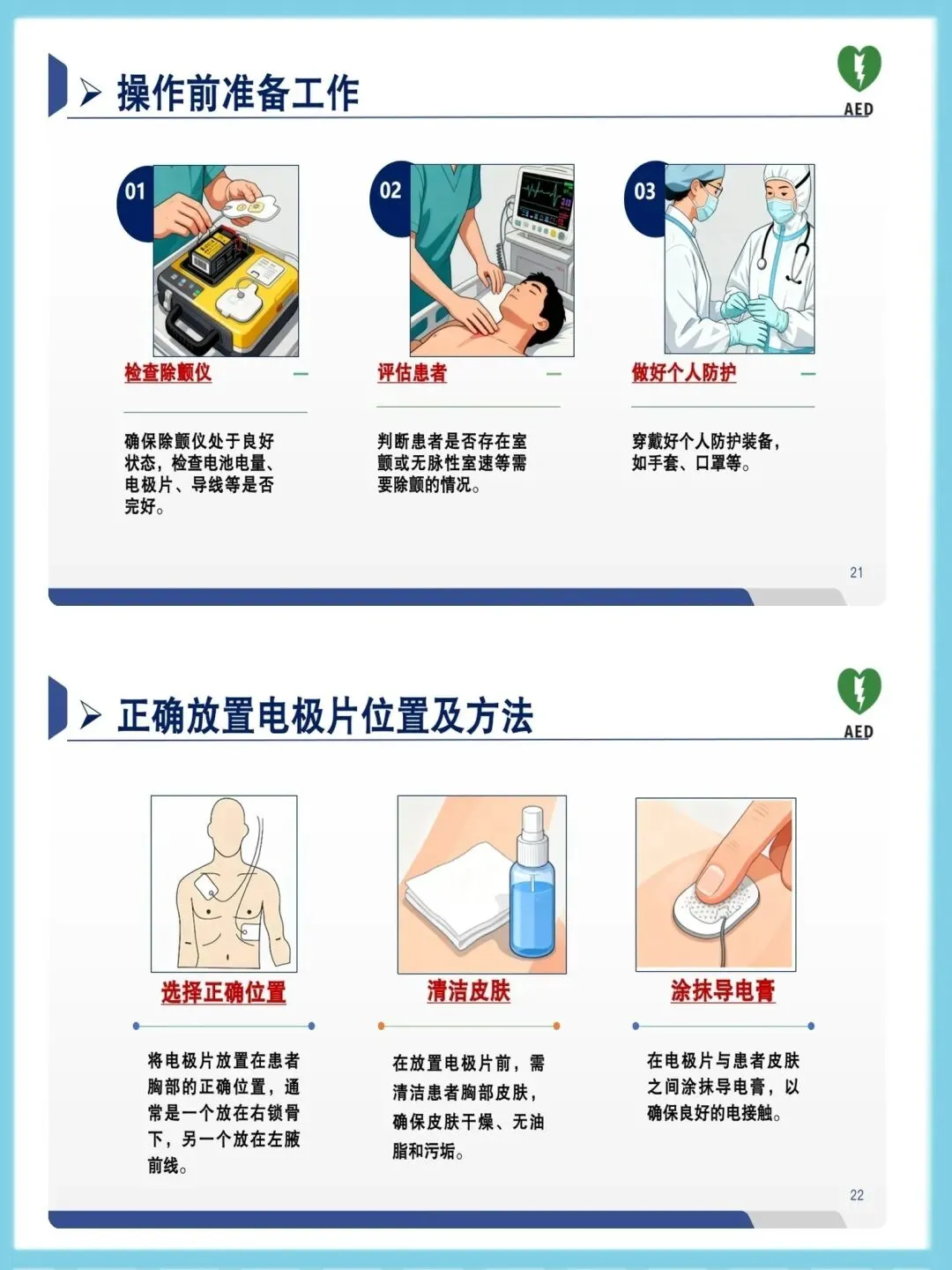 操作前准备工作

AED

01

检查除颤仪

确保除颤仪处于良好状态，检查电池电量、电极片、导线等是否完好。

02

评估患者

判断患者是否存在室颤或无脉性室速等需要除颤的情况。

03

做好个人防护

穿戴好个人防护装备，如手套、口罩等。

21

正确放置电极片位置及方法

AED

选择正确位置

将电极片放置在患者胸部的正确位置，通常是一个放在右锁骨下，另一个放在左腋前线。

清洁皮肤

在放置电极片前，需清洁患者胸部皮肤，确保皮肤干燥、无油脂和污垢。

涂抹导电膏

在电极片与患者皮肤之间涂抹导电膏，以确保良好的电接触。

22