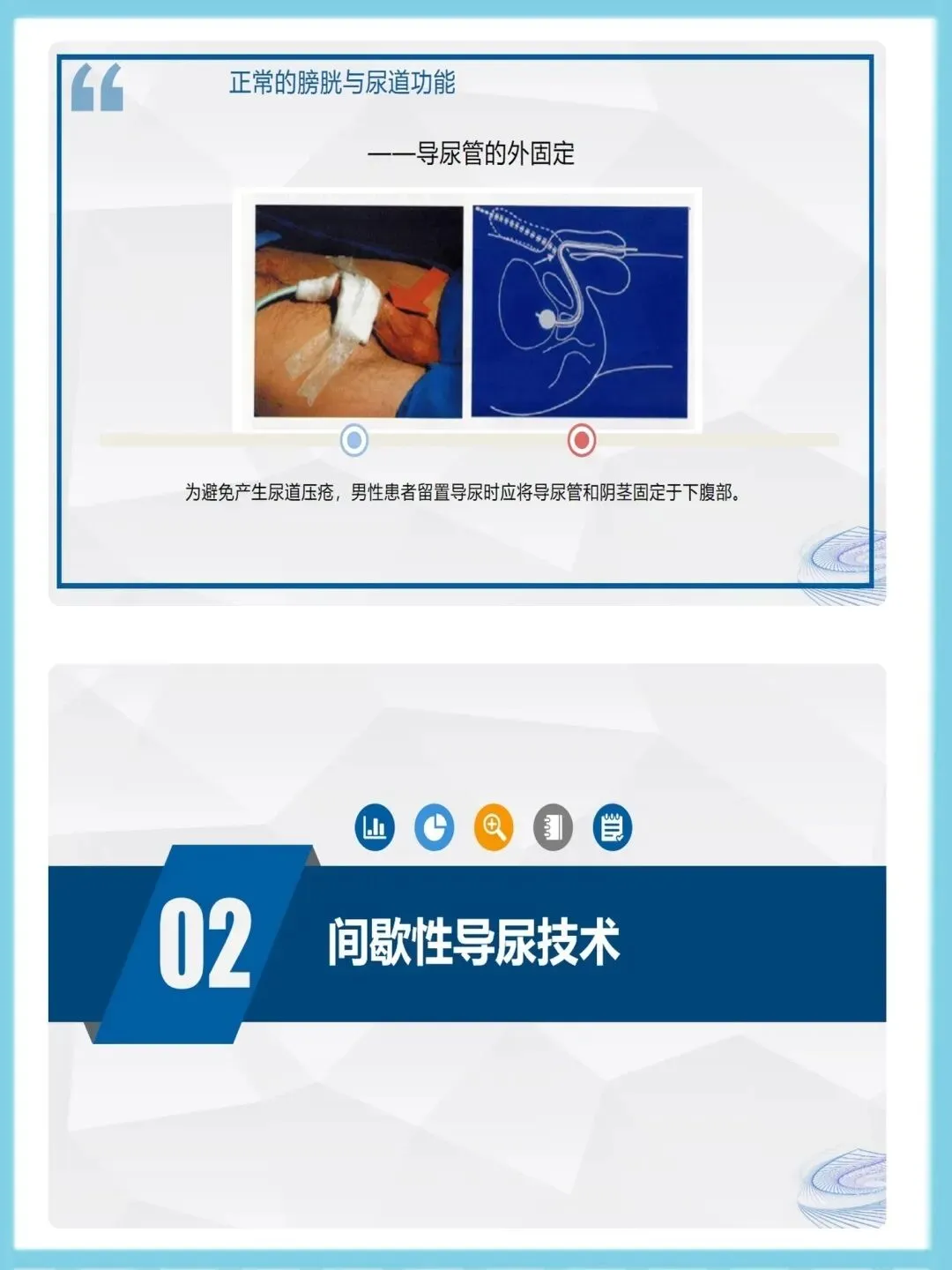 正常的膀胱与尿道功能

——导尿管的外固定

为避免产生尿道压疮，男性患者留置导尿时应将导尿管和阴茎固定于下腹部。

02

间歇性导尿技术