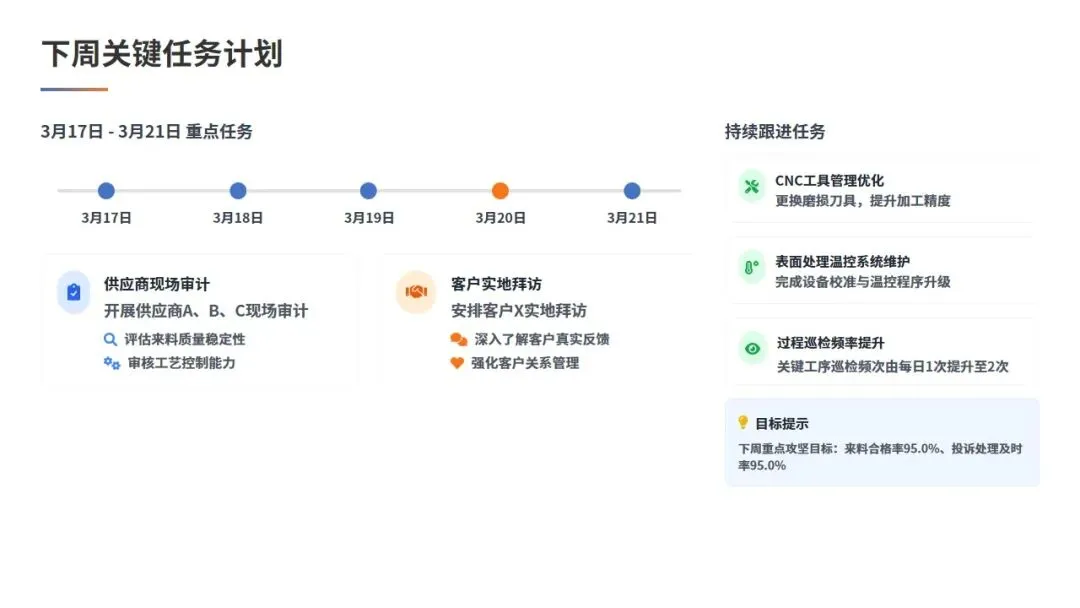 下周关键任务计划

3月17日 - 3月21日 重点任务

3月17日 3月18日 3月19日 3月20日 3月21日

供应商现场审计
开展供应商A、B、C现场审计
评估来料质量稳定性
审核工艺控制能力

客户实地拜访
安排客户X实地拜访
深入了解客户真实反馈
强化客户关系管理

持续跟进任务

CNC工具管理优化
更换磨损刀具，提升加工精度

表面处理温控系统维护
完成设备校准与温控程序升级

过程巡检频率提升
关键工序巡检频次由每日1次提升至2次

目标提示
下周重点攻坚目标：来料合格率95.0%、投诉处理及时率95.0%