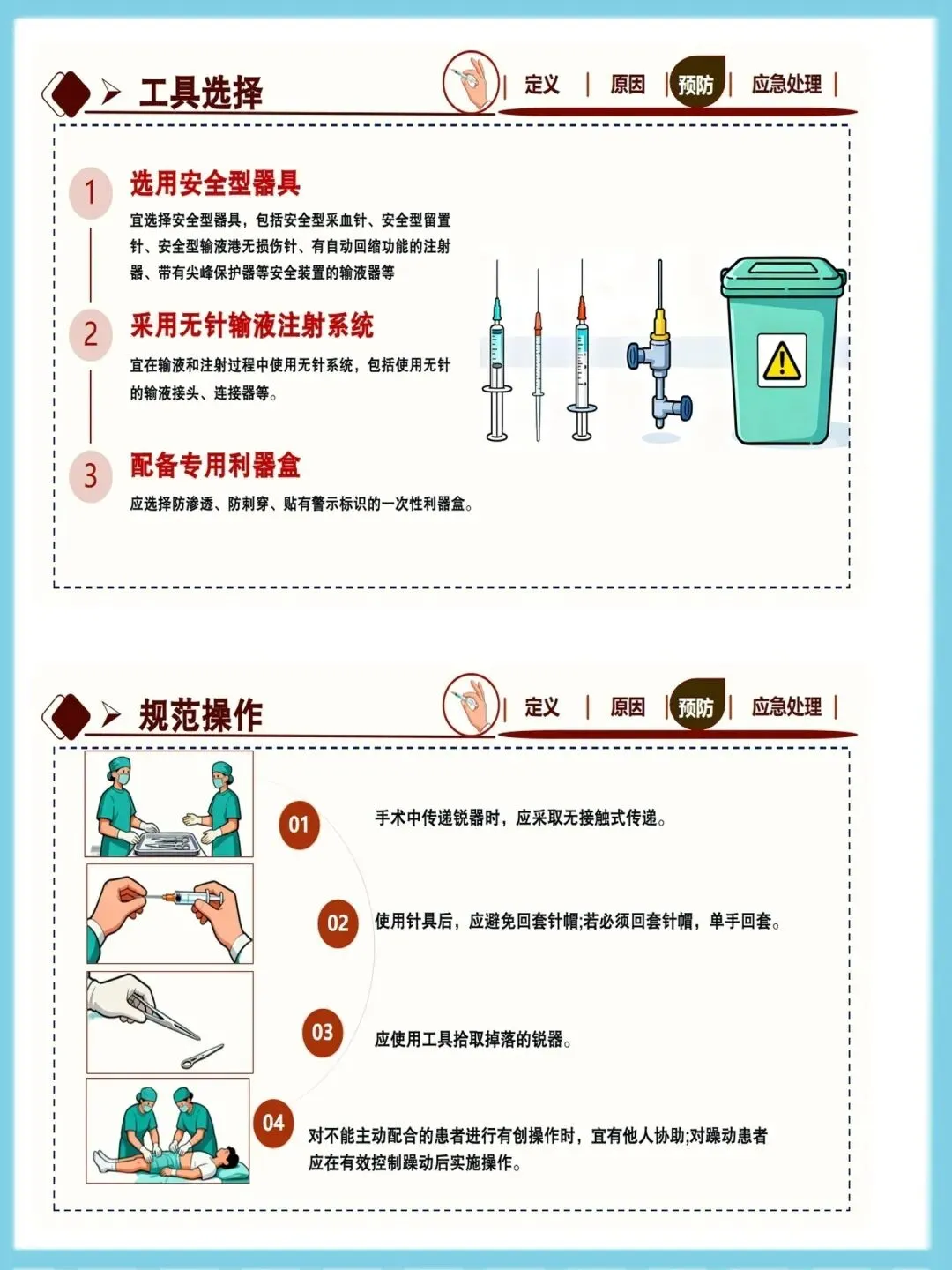 工具选择

定义 | 原因 | 预防 | 应急处理 |

1
选用安全型器具
宜选择安全型器具，包括安全型采血针、安全型留置针、安全型输液港无损伤针、有自动回缩功能的注射器、带有尖峰保护器等安全装置的输液器等

2
采用无针输液注射系统
宜在输液和注射过程中使用无针系统，包括使用无针的输液接头、连接器等。

3
配备专用利器盒
应选择防渗透、防刺穿、贴有警示标识的一次性利器盒。

规范操作

定义 | 原因 | 预防 | 应急处理 |

01
手术中传递锐器时，应采取无接触式传递。

02
使用针具后，应避免回套针帽;若必须回套针帽，单手回套。

03
应使用工具拾取掉落的锐器。

04
对不能主动配合的患者进行有创操作时，宜有他人协助;对躁动患者应在有效控制躁动后实施操作。