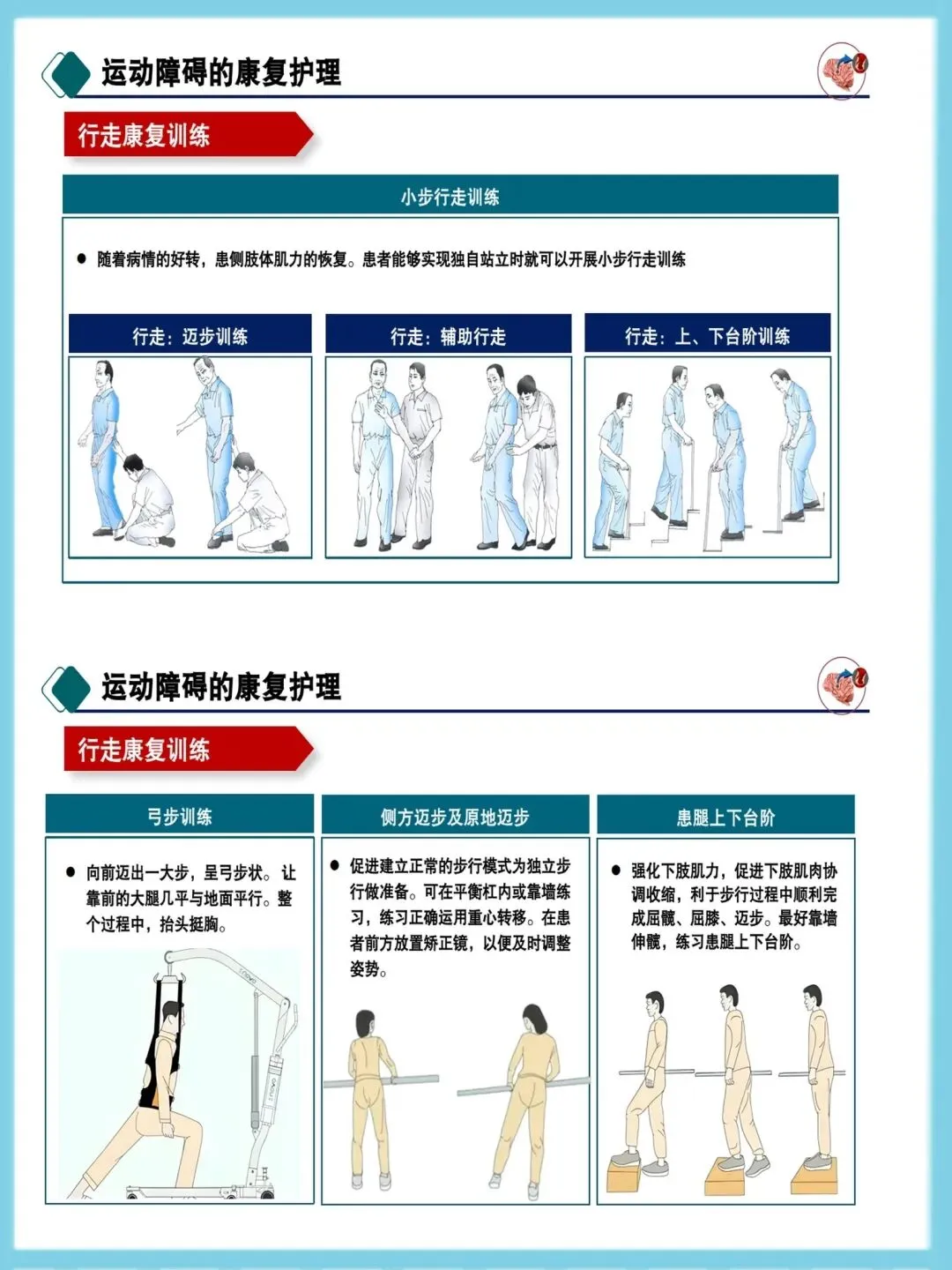 运动障碍的康复护理

行走康复训练

小步行走训练

● 随着病情的好转，患侧肢体肌力的恢复。患者能够实现独自站立时就可以开展小步行走训练

行走：迈步训练

行走：辅助行走

行走：上、下台阶训练

运动障碍的康复护理

行走康复训练

弓步训练

● 向前迈出一大步，呈弓步状。让靠前的大腿几乎与地面平行。整个过程中，抬头挺胸。

侧方迈步及原地迈步

● 促进建立正常的步行模式为独立步行做准备。可在平衡杠内或靠墙练习，练习正确运用重心转移。在患者前方放置矫正镜，以便及时调整姿势。

患腿上下台阶

● 强化下肢肌力，促进下肢肌肉协调收缩，利于步行过程中顺利完成屈髋、屈膝、迈步。最好靠墙伸髋，练习患腿上下台阶。