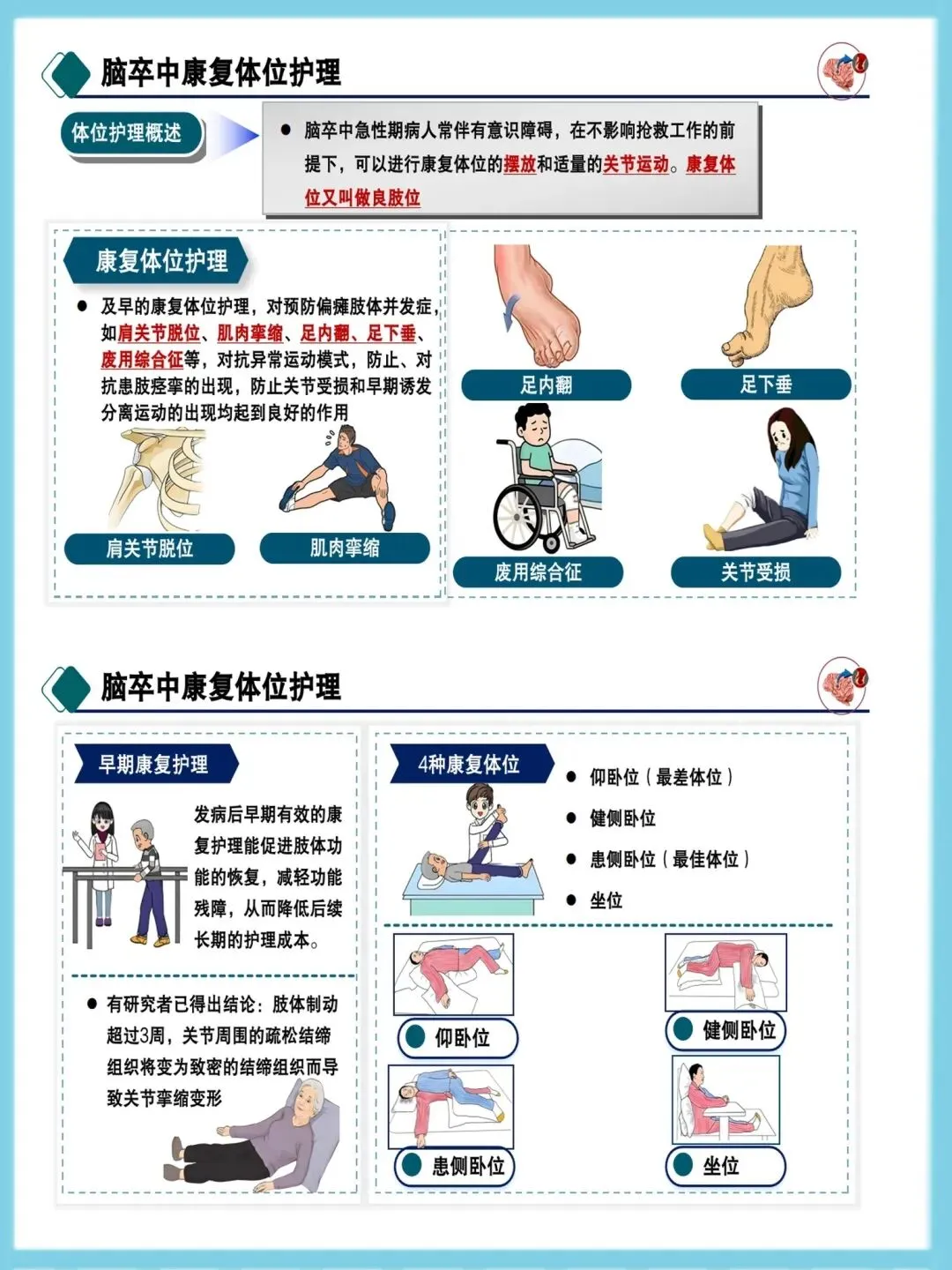 脑卒中康复体位护理

体位护理概述

● 脑卒中急性期病人常伴有意识障碍，在不影响抢救工作的前提下，可以进行康复体位的摆放和适量的关节运动。康复体位又叫做良肢位

康复体位护理

● 及早的康复体位护理，对预防偏瘫肢体并发症，如肩关节脱位、肌肉挛缩、足内翻、足下垂、废用综合征等，对抗异常运动模式，防止、对抗患肢痉挛的出现，防止关节受损和早期诱发分离运动的出现均起到良好的作用

肩关节脱位

肌肉挛缩

足内翻

足下垂

废用综合征

关节受损

脑卒中康复体位护理

早期康复护理

发病后早期有效的康复护理能促进肢体功能的恢复，减轻功能残障，从而降低后续长期的护理成本。

● 有研究者已得出结论：肢体制动超过3周，关节周围的疏松结缔组织将变为致密的结缔组织而导致关节挛缩变形

4种康复体位

● 仰卧位（最差体位）

● 健侧卧位

● 患侧卧位（最佳体位）

● 坐位

仰卧位

健侧卧位

患侧卧位

坐位