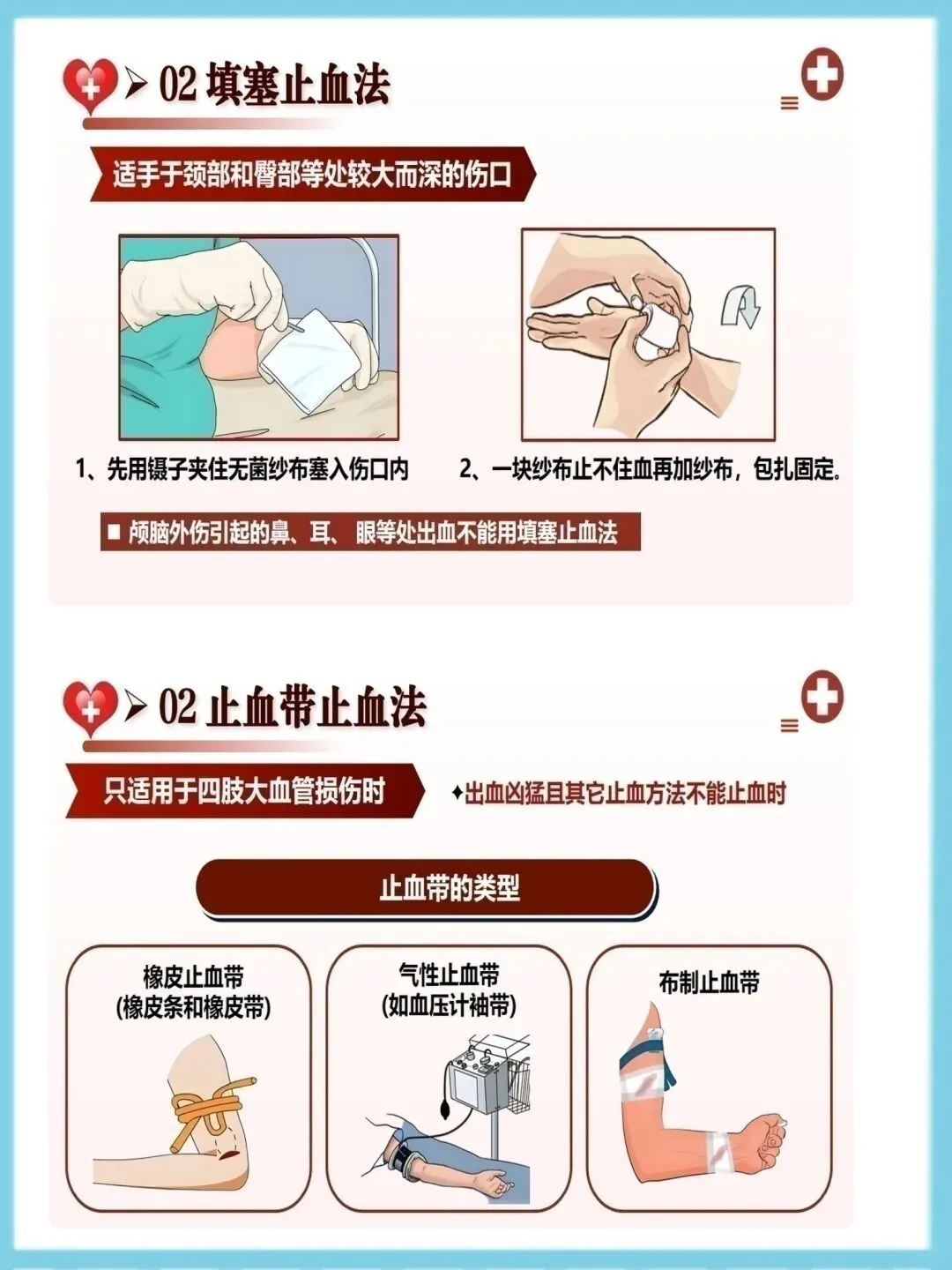 02 填塞止血法

适手于颈部和臀部等处较大而深的伤口

1、先用镊子夹住无菌纱布塞入伤口内

2、一块纱布止不住血再加纱布，包扎固定.

■ 颅脑外伤引起的鼻、耳、眼等处出血不能用填塞止血法

02 止血带止血法

只适用于四肢大血管损伤时

✦出血凶猛且其它止血方法不能止血时

止血带的类型

橡皮止血带
(橡皮条和橡皮带)

气性止血带
(如血压计袖带)

布制止血带