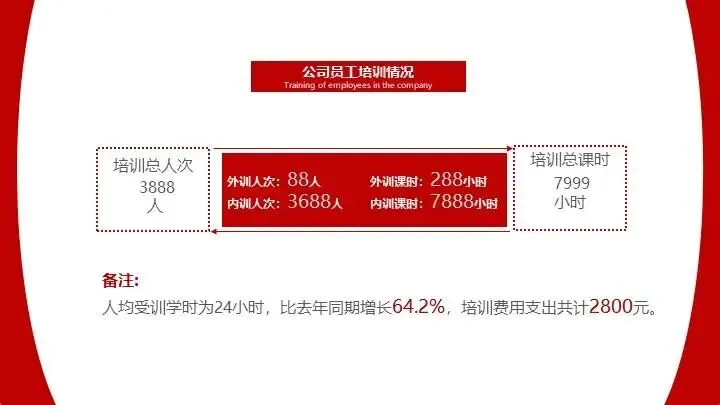 公司员工培训情况
Training of employees in the company

培训总人次
3888
人

外训人次：88人
内训人次：3688人

外训课时：288小时
内训课时：7888小时

培训总课时
7999
小时

备注:
人均受训学时为24小时，比去年同期增长64.2%，培训费用支出共计2800元。