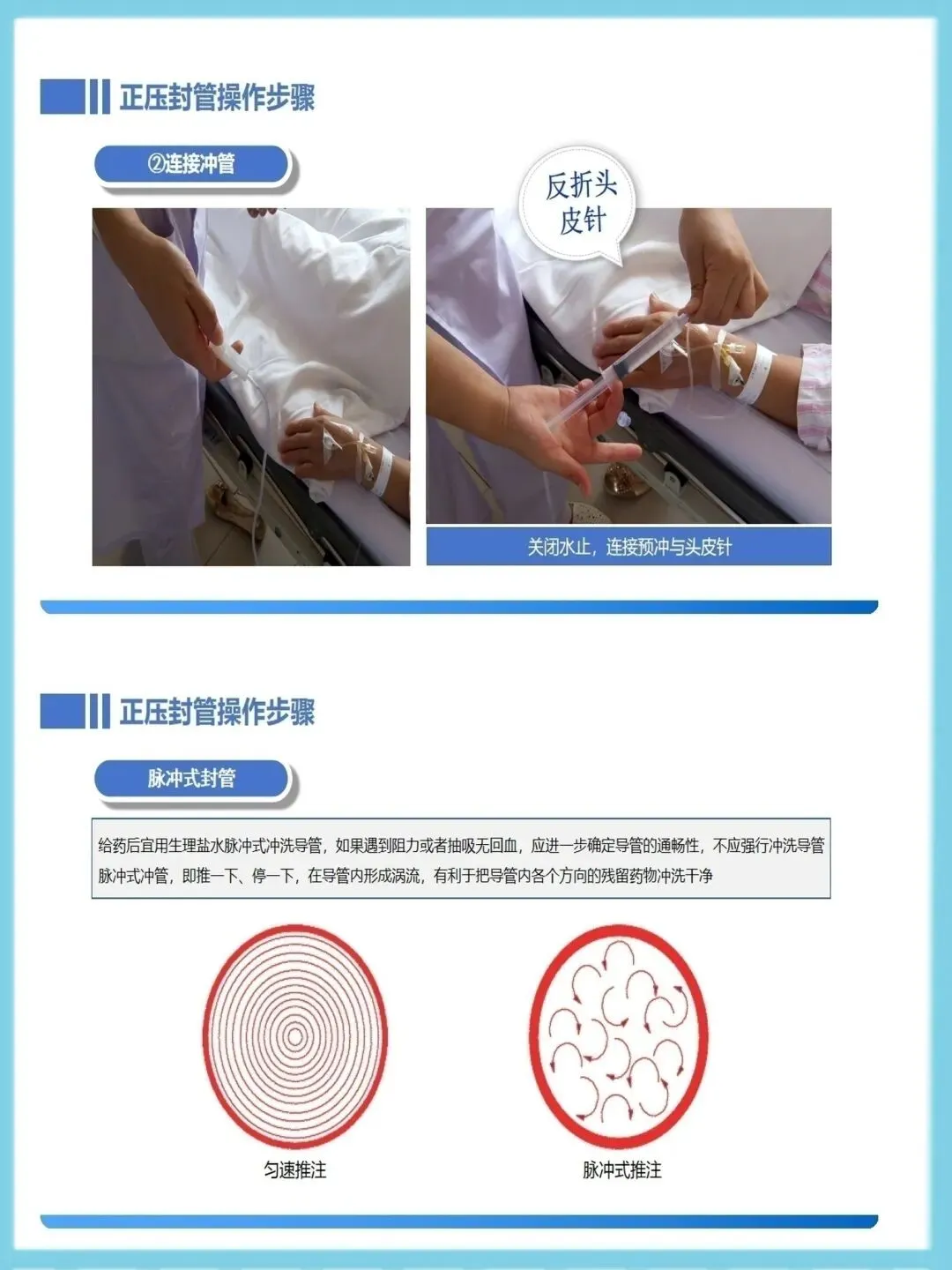 正压封管操作步骤

②连接冲管

反折头皮针

关闭水止，连接预冲与头皮针

正压封管操作步骤

脉冲式封管

给药后宜用生理盐水脉冲式冲洗导管，如果遇到阻力或者抽吸无回血，应进一步确定导管的通畅性，不应强行冲洗导管
脉冲式冲管，即推一下、停一下，在导管内形成涡流，有利于把导管内各个方向的残留药物冲洗干净

匀速推注

脉冲式推注