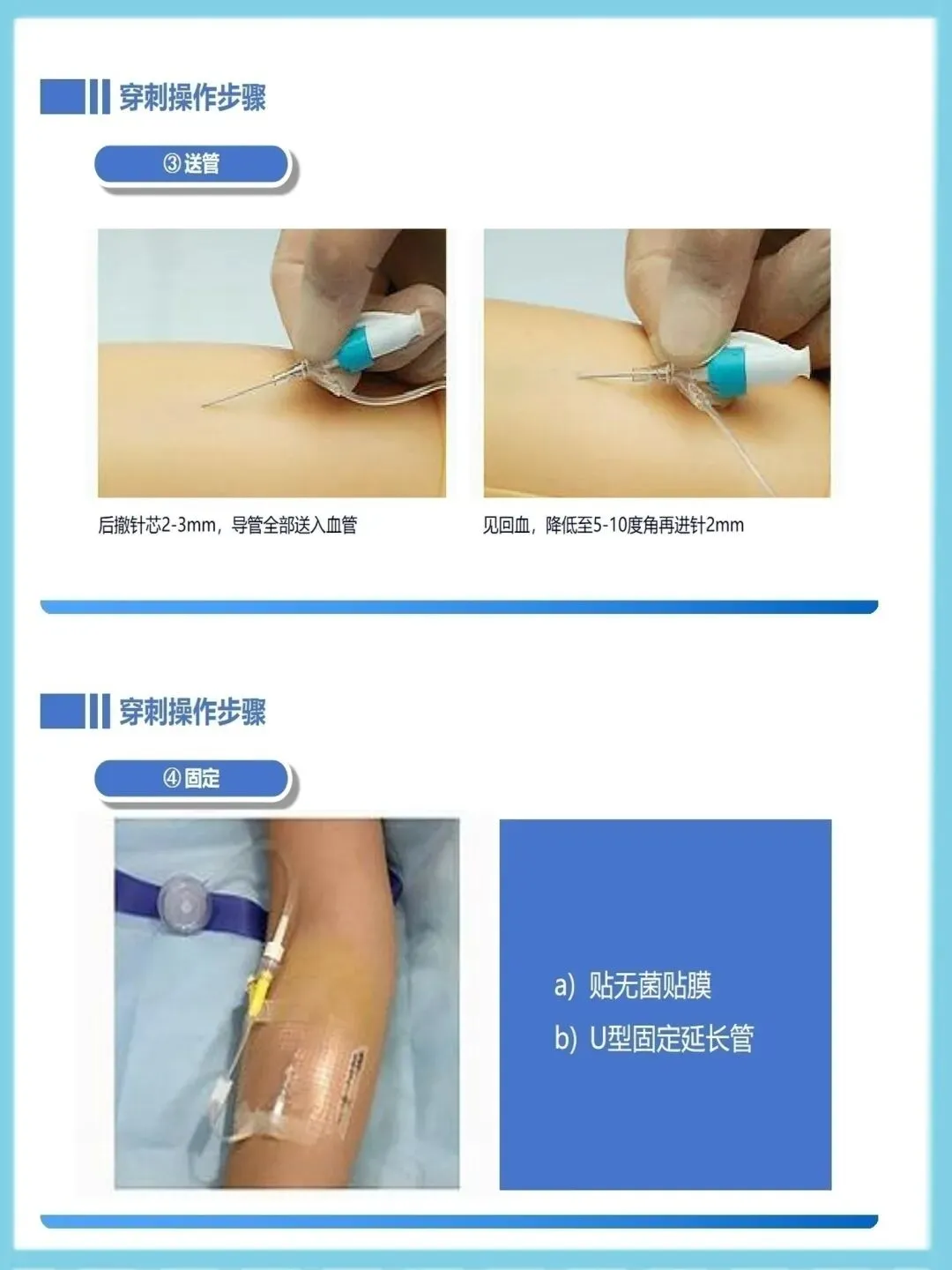 穿刺操作步骤

③送管

后撤针芯2-3mm，导管全部送入血管

见回血，降低至5-10度角再进针2mm

穿刺操作步骤

④固定

a) 贴无菌贴膜
b) U型固定延长管