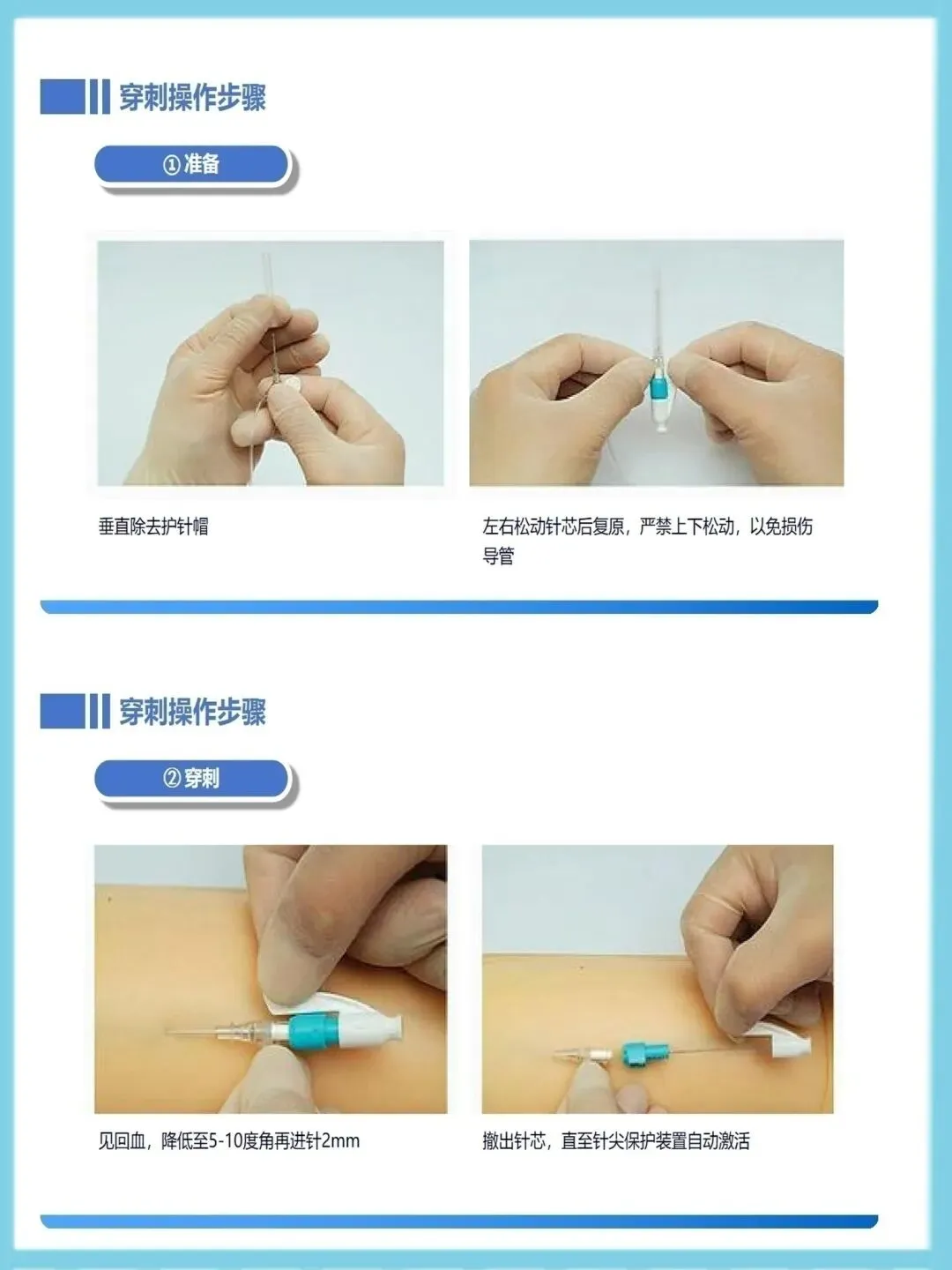 穿刺操作步骤

①准备

垂直除去护针帽

左右松动针芯后复原，严禁上下松动，以免损伤导管

穿刺操作步骤

②穿刺

见回血，降低至5-10度角再进针2mm

撤出针芯，直至针尖保护装置自动激活