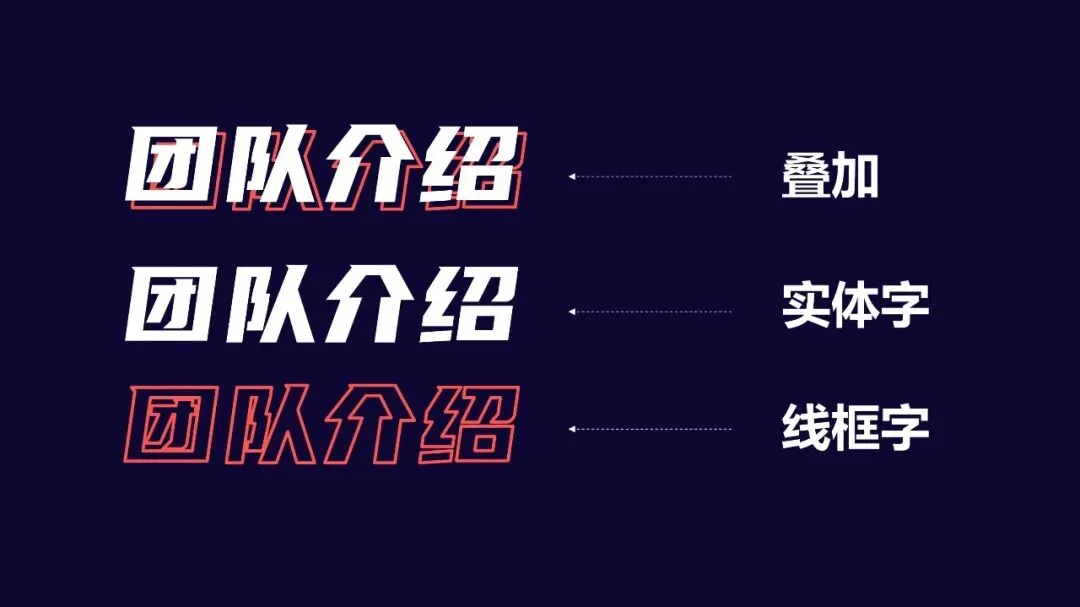 团队介绍 叠加

团队介绍 实体字

团队介绍 线框字