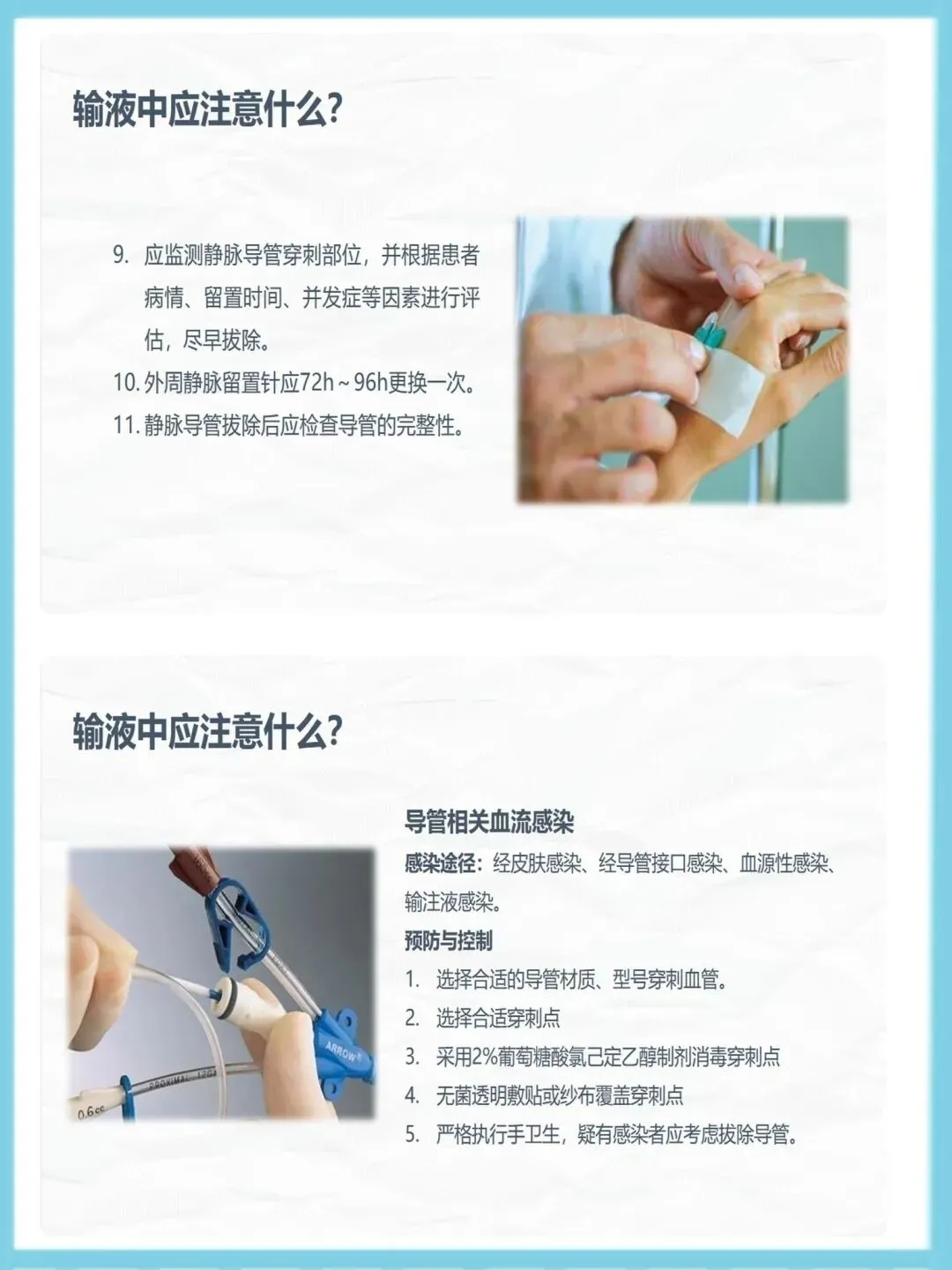 输液中应注意什么?

9. 应监测静脉导管穿刺部位，并根据患者病情、留置时间、并发症等因素进行评估，尽早拔除。
10. 外周静脉留置针应72h～96h更换一次。
11. 静脉导管拔除后应检查导管的完整性。

输液中应注意什么?

导管相关血流感染
感染途径：经皮肤感染、经导管接口感染、血源性感染、输注液感染。
预防与控制
1. 选择合适的导管材质、型号穿刺血管。
2. 选择合适穿刺点
3. 采用2%葡萄糖酸氯己定乙醇制剂消毒穿刺点
4. 无菌透明敷贴或纱布覆盖穿刺点
5. 严格执行手卫生，疑有感染者应考虑拔除导管。

ARROW
PROXIMAL
0.6cc