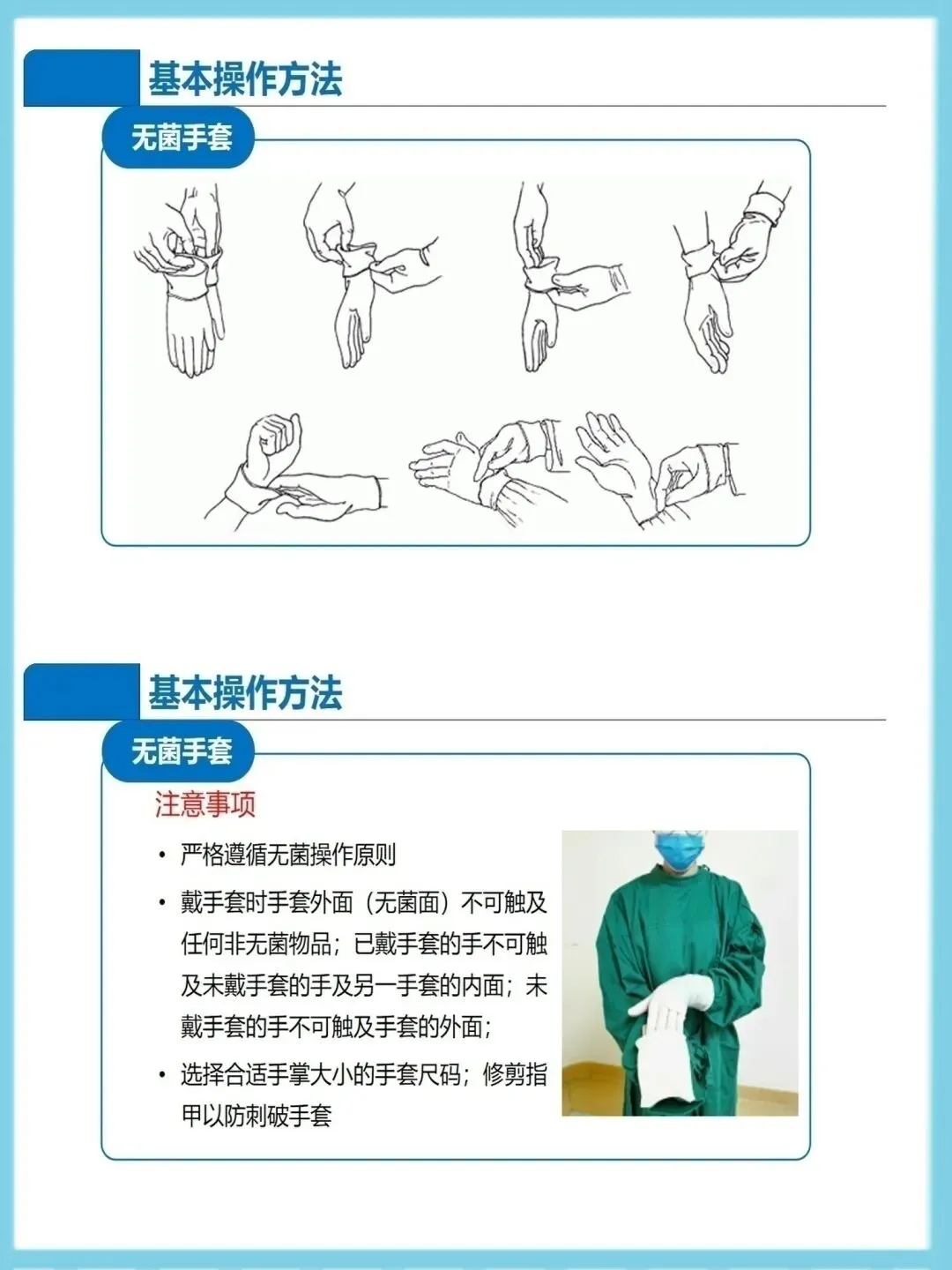 基本操作方法

无菌手套

基本操作方法

无菌手套

注意事项

• 严格遵循无菌操作原则

• 戴手套时手套外面（无菌面）不可触及任何非无菌物品；已戴手套的手不可触及未戴手套的手及另一手套的内面；未戴手套的手不可触及手套的外面；

• 选择合适手掌大小的手套尺码；修剪指甲以防刺破手套