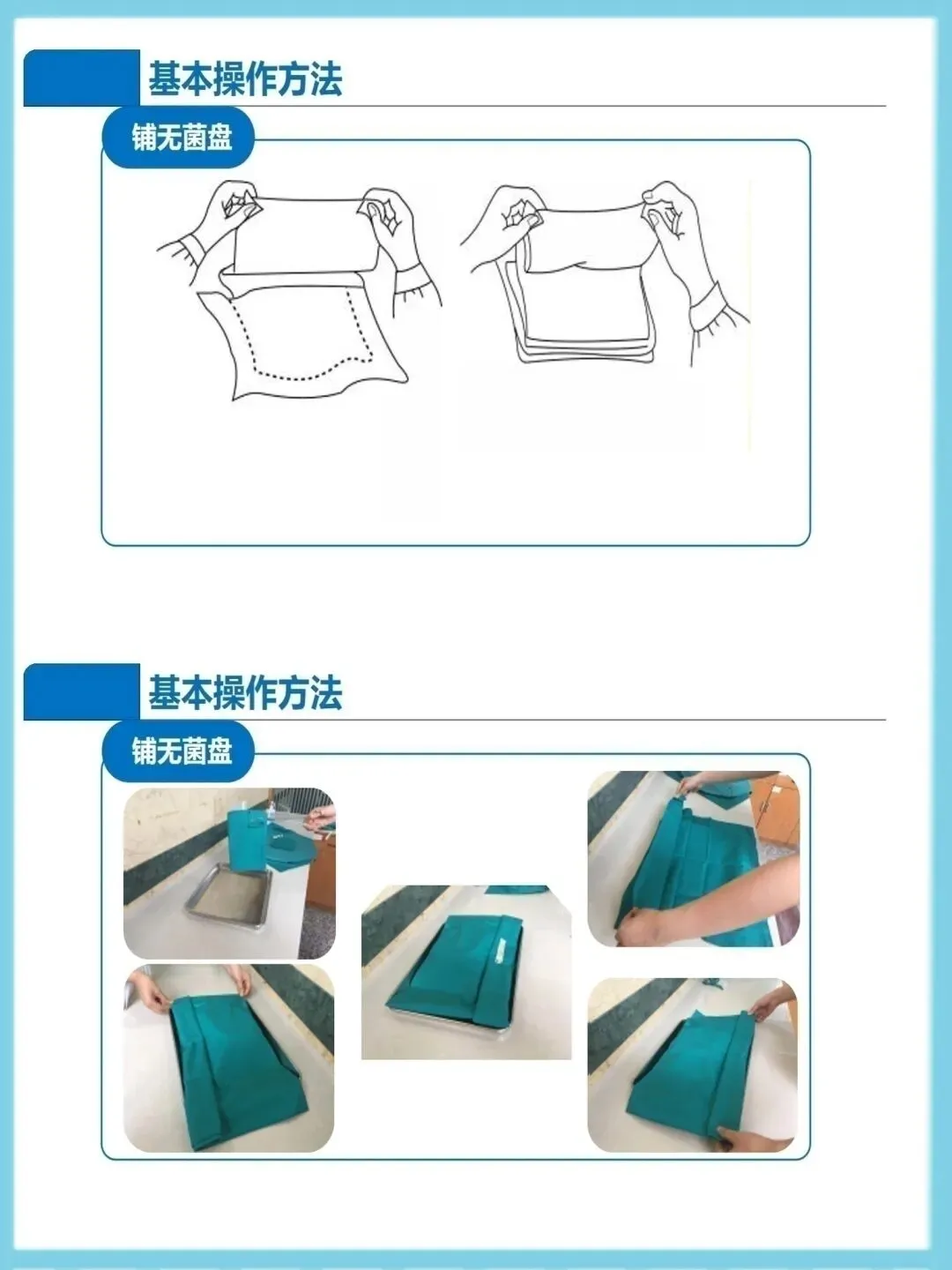 基本操作方法

铺无菌盘

基本操作方法

铺无菌盘