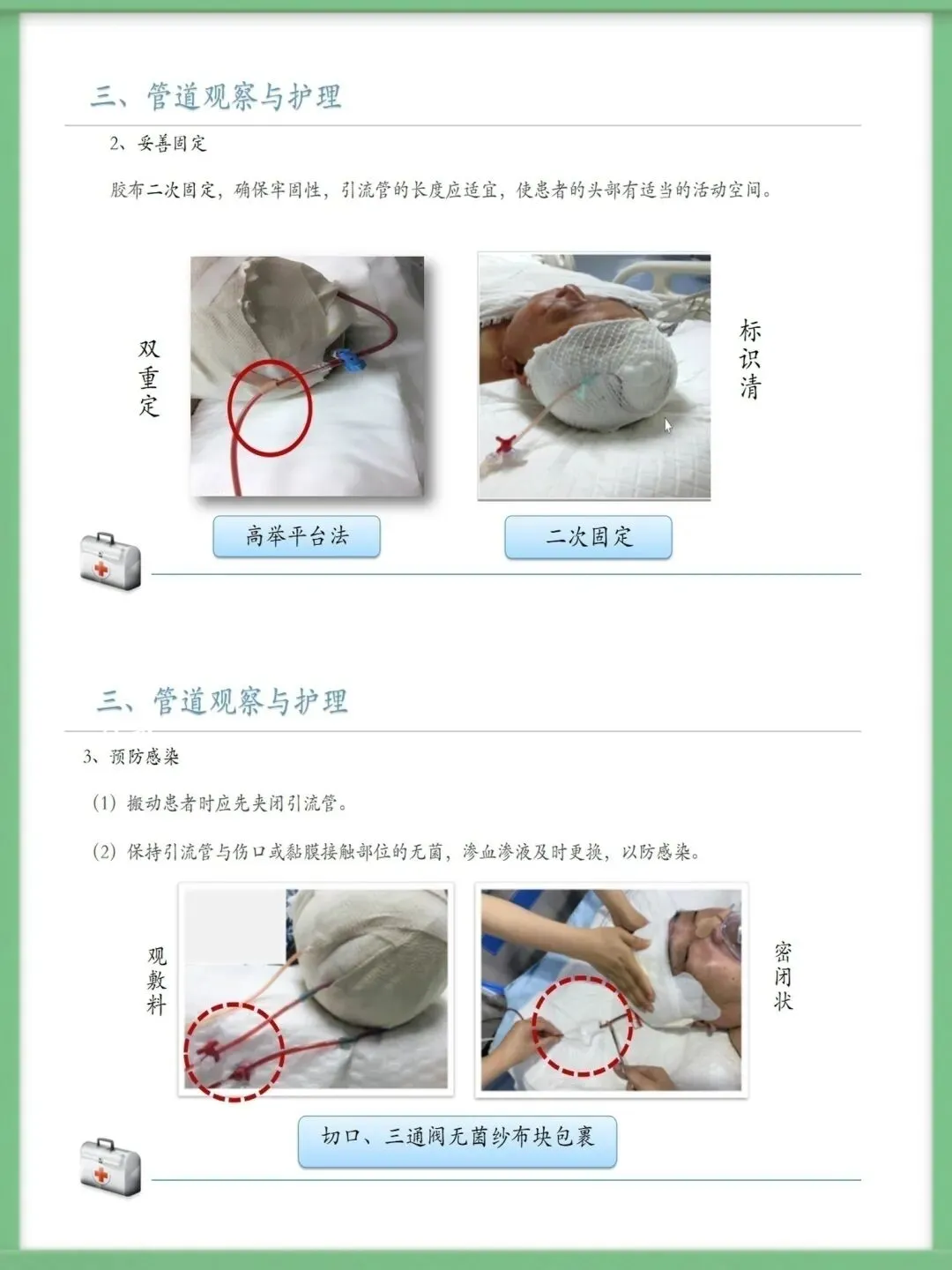 三、管道观察与护理

2、妥善固定

胶布二次固定，确保牢固性，引流管的长度应适宜，使患者的头部有适当的活动空间。

双重定

标识清

高举平台法

二次固定

三、管道观察与护理

3、预防感染

(1) 搬动患者时应先夹闭引流管。

(2) 保持引流管与伤口或黏膜接触部位的无菌，渗血渗液及时更换，以防感染。

观敷料

密闭状

切口、三通阀无菌纱布块包裹