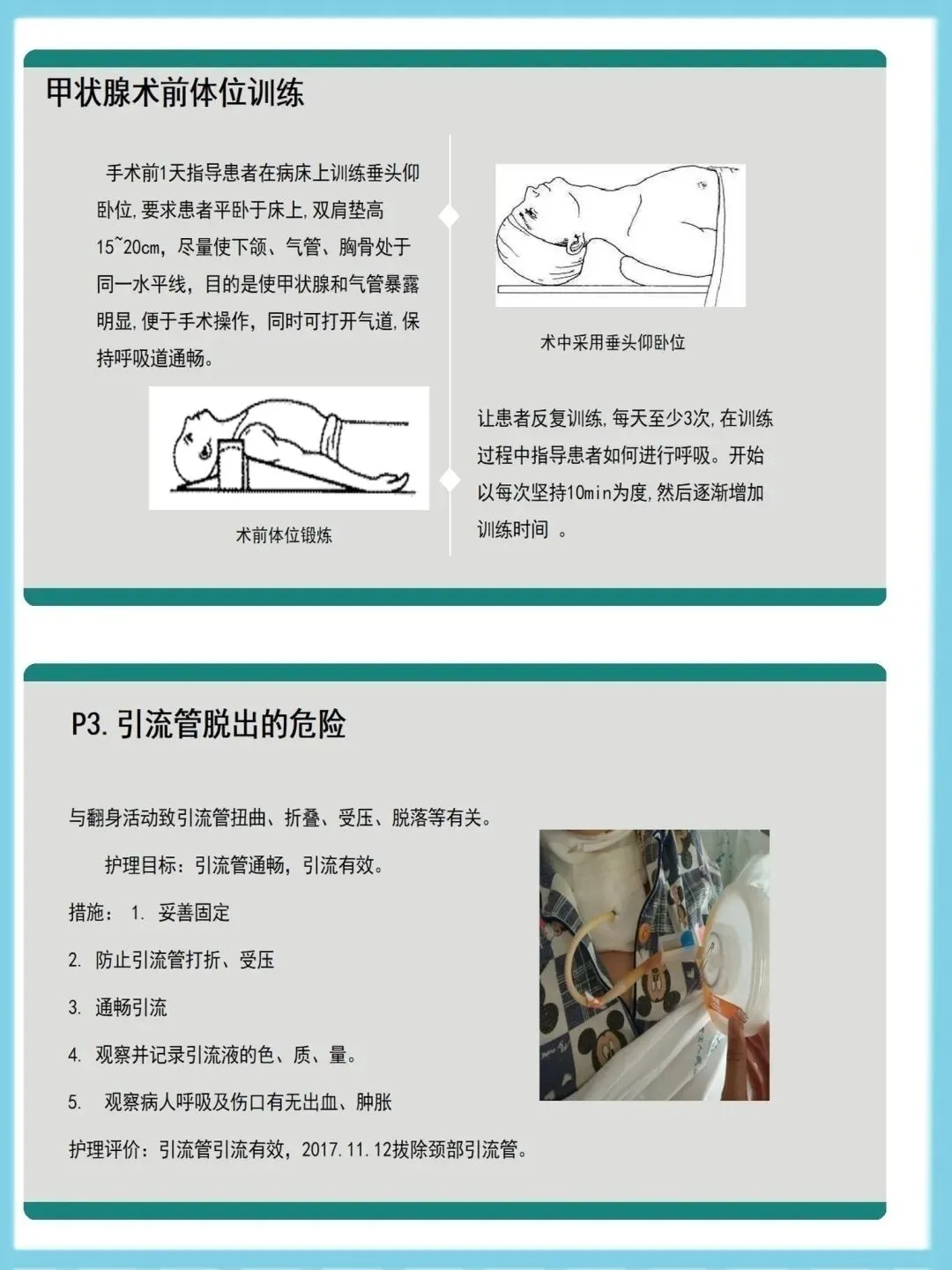 甲状腺术前体位训练

手术前1天指导患者在病床上训练垂头仰卧位，要求患者平卧于床上，双肩垫高15~20cm，尽量使下颌、气管、胸骨处于同一水平线，目的是使甲状腺和气管暴露明显，便于手术操作，同时可打开气道，保持呼吸道通畅。

术前体位锻炼

术中采用垂头仰卧位

让患者反复训练，每天至少3次，在训练过程中指导患者如何进行呼吸。开始以每次坚持10min为度，然后逐渐增加训练时间 。

P3.引流管脱出的危险

与翻身活动致引流管扭曲、折叠、受压、脱落等有关。

护理目标：引流管通畅，引流有效。

措施： 1. 妥善固定

2. 防止引流管打折、受压

3. 通畅引流

4. 观察并记录引流液的色、质、量。

5. 观察病人呼吸及伤口有无出血、肿胀

护理评价：引流管引流有效，2017.11.12拔除颈部引流管。