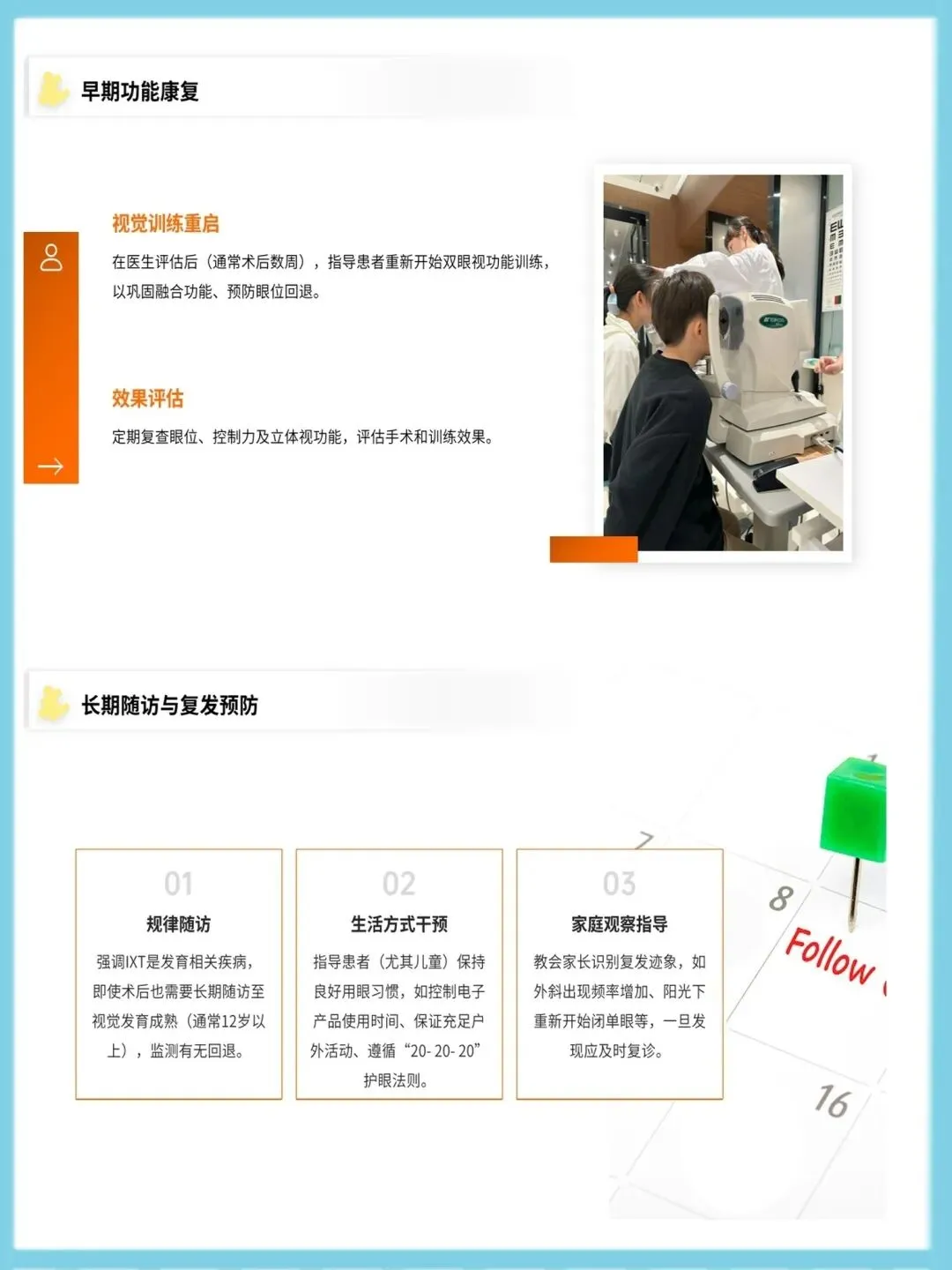 早期功能康复

视觉训练重启

在医生评估后（通常术后数周），指导患者重新开始双眼视功能训练，以巩固融合功能、预防眼位回退。

效果评估

定期复查眼位、控制力及立体视功能，评估手术和训练效果。

长期随访与复发预防

01

规律随访

强调IXT是发育相关疾病，即使术后也需要长期随访至视觉发育成熟（通常12岁以上），监测有无回退。

02

生活方式干预

指导患者（尤其儿童）保持良好用眼习惯，如控制电子产品使用时间、保证充足户外活动、遵循“20-20-20”护眼法则。

03

家庭观察指导

教会家长识别复发迹象，如外斜出现频率增加、阳光下重新开始闭单眼等，一旦发现应及时复诊。

7
8
Follow
16