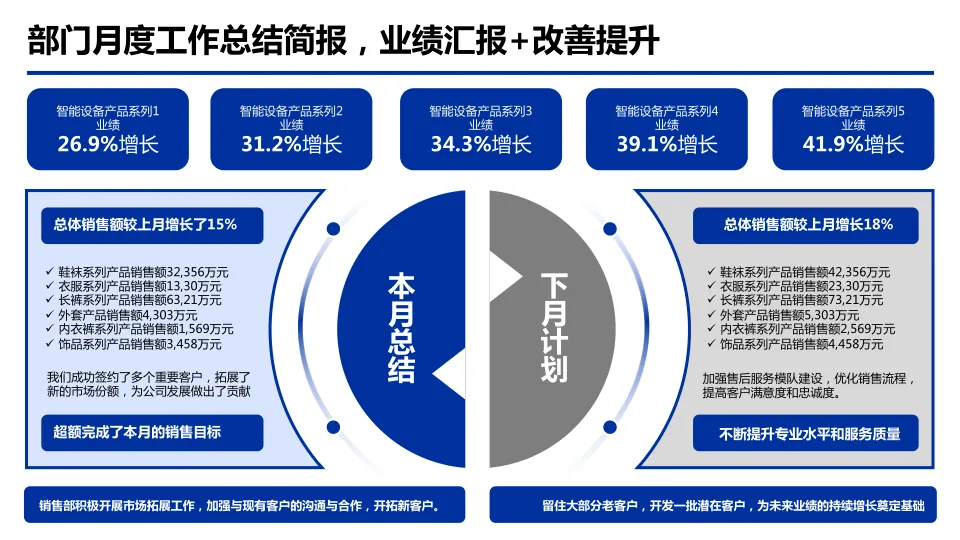 部门月度工作总结简报，业绩汇报+改善提升

智能设备产品系列1
业绩
26.9%增长

智能设备产品系列2
业绩
31.2%增长

智能设备产品系列3
业绩
34.3%增长

智能设备产品系列4
业绩
39.1%增长

智能设备产品系列5
业绩
41.9%增长

总体销售额较上月增长了15%

✓ 鞋袜系列产品销售额32,356万元
✓ 衣服系列产品销售额13,30万元
✓ 长裤系列产品销售额63,21万元
✓ 外套产品销售额4,303万元
✓ 内衣裤系列产品销售额1,569万元
✓ 饰品系列产品销售额3,458万元

我们成功签约了多个重要客户，拓展了新的市场份额，为公司发展做出了贡献

超额完成了本月的销售目标

本月总结

下月计划

总体销售额较上月增长18%

✓ 鞋袜系列产品销售额42,356万元
✓ 衣服系列产品销售额23,30万元
✓ 长裤系列产品销售额73,21万元
✓ 外套产品销售额5,303万元
✓ 内衣裤系列产品销售额2,569万元
✓ 饰品系列产品销售额4,458万元

加强售后服务模队建设，优化销售流程，提高客户满意度和忠诚度。

不断提升专业水平和服务质量

销售部积极开展市场拓展工作，加强与现有客户的沟通与合作，开拓新客户。

留住大部分老客户，开发一批潜在客户，为未来业绩的持续增长奠定基础