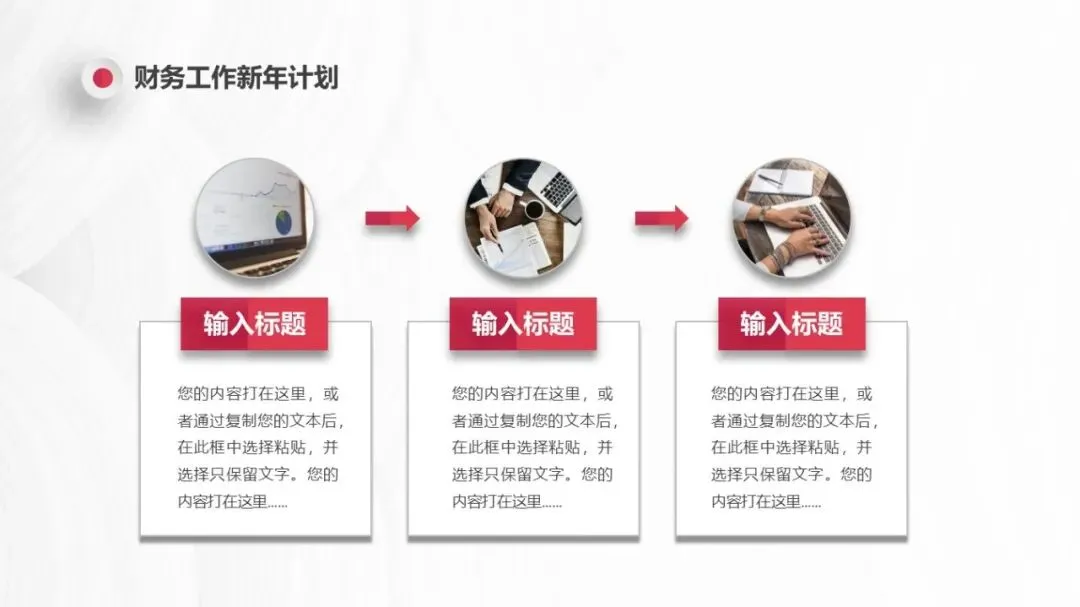 财务工作新年计划

输入标题

您的内容打在这里，或者通过复制您的文本后，在此框中选择粘贴，并选择只保留文字。您的内容打在这里……

输入标题

您的内容打在这里，或者通过复制您的文本后，在此框中选择粘贴，并选择只保留文字。您的内容打在这里……

输入标题

您的内容打在这里，或者通过复制您的文本后，在此框中选择粘贴，并选择只保留文字。您的内容打在这里……