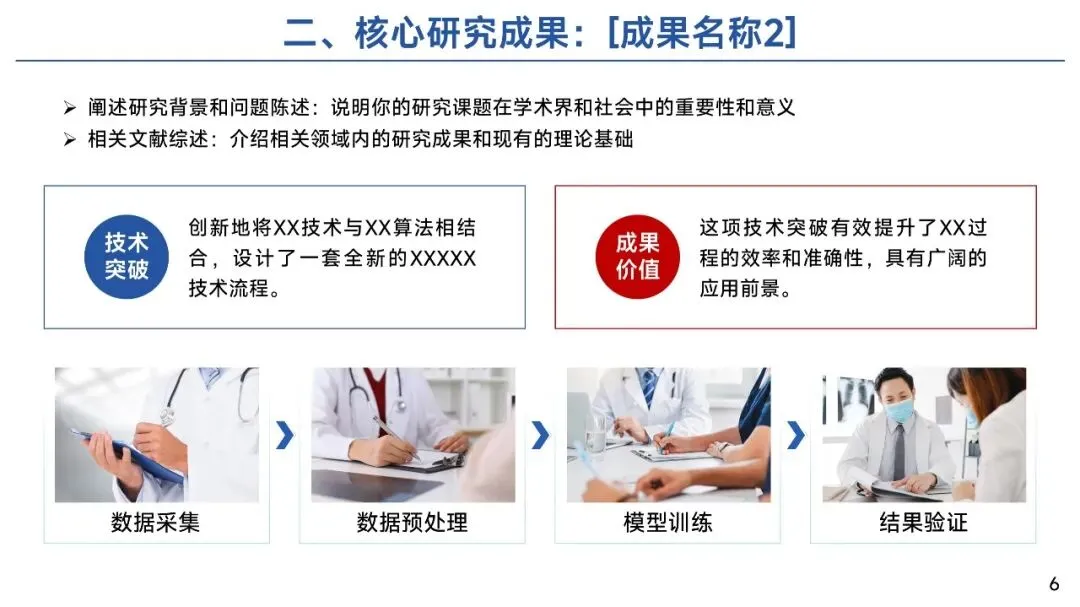 二、核心研究成果：[成果名称2]

➢ 阐述研究背景和问题陈述：说明你的研究课题在学术界和社会中的重要性和意义
➢ 相关文献综述：介绍相关领域内的研究成果和现有的理论基础

技术突破

创新地将XX技术与XX算法相结合，设计了一套全新的XXXXX技术流程。

成果价值

这项技术突破有效提升了XX过程的效率和准确性，具有广阔的应用前景。

数据采集

数据预处理

模型训练

结果验证

6