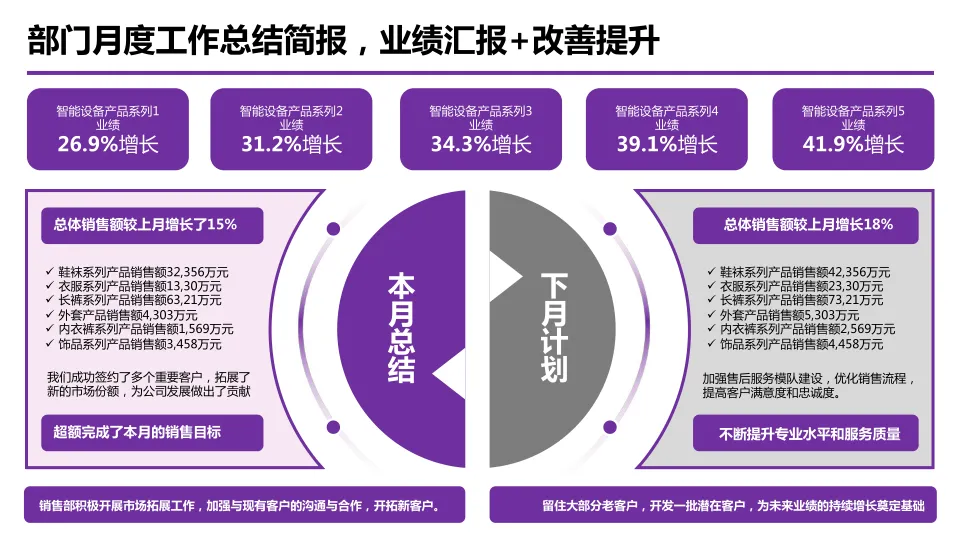 部门月度工作总结简报，业绩汇报+改善提升

智能设备产品系列1
业绩
26.9%增长

智能设备产品系列2
业绩
31.2%增长

智能设备产品系列3
业绩
34.3%增长

智能设备产品系列4
业绩
39.1%增长

智能设备产品系列5
业绩
41.9%增长

总体销售额较上月增长了15%

✓ 鞋袜系列产品销售额32,356万元
✓ 衣服系列产品销售额13,30万元
✓ 长裤系列产品销售额63,21万元
✓ 外套产品销售额4,303万元
✓ 内衣裤系列产品销售额1,569万元
✓ 饰品系列产品销售额3,458万元

我们成功签约了多个重要客户，拓展了新的市场份额，为公司发展做出了贡献

超额完成了本月的销售目标

本月总结

下月计划

总体销售额较上月增长18%

✓ 鞋袜系列产品销售额42,356万元
✓ 衣服系列产品销售额23,30万元
✓ 长裤系列产品销售额73,21万元
✓ 外套产品销售额5,303万元
✓ 内衣裤系列产品销售额2,569万元
✓ 饰品系列产品销售额4,458万元

加强售后服务模队建设，优化销售流程，提高客户满意度和忠诚度。

不断提升专业水平和服务质量

销售部积极开展市场拓展工作，加强与现有客户的沟通与合作，开拓新客户。

留住大部分老客户，开发一批潜在客户，为未来业绩的持续增长奠定基础