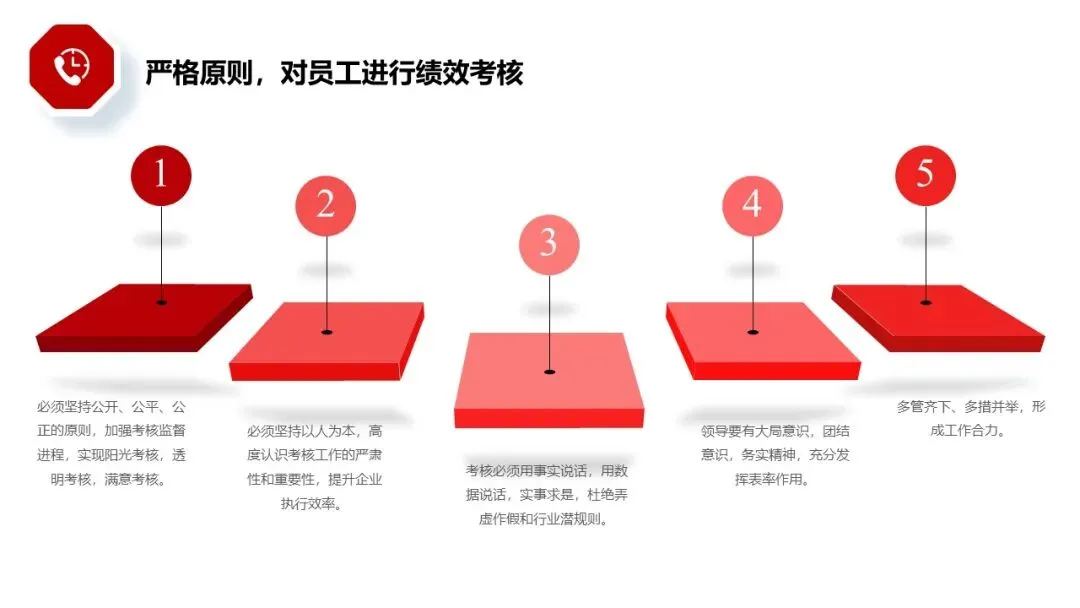 严格原则，对员工进行绩效考核

1

必须坚持公开、公平、公正的原则，加强考核监督进程，实现阳光考核，透明考核，满意考核。

2

必须坚持以人为本，高度认识考核工作的严肃性和重要性，提升企业执行效率。

3

考核必须用事实说话，用数据说话，实事求是，杜绝弄虚作假和行业潜规则。

4

领导要有大局意识，团结意识，务实精神，充分发挥表率作用。

5

多管齐下、多措并举，形成工作合力。