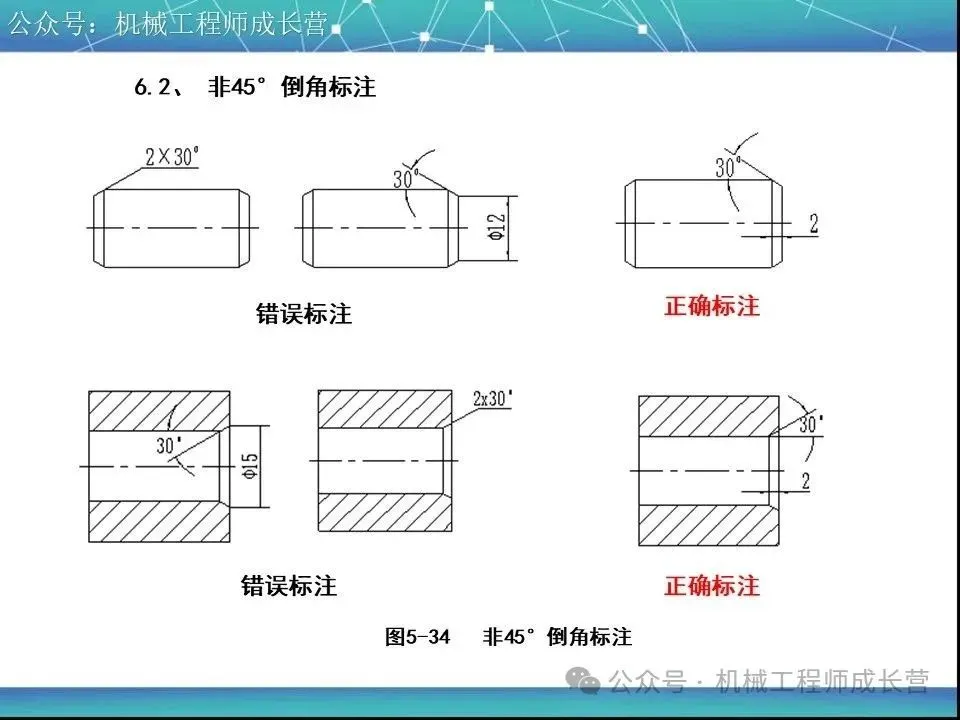 公众号：机械工程师成长营

6.2、 非45° 倒角标注

2×30°

30°

Φ12

30°

2

错误标注

正确标注

30°

Φ15

2x30°

30°

2

错误标注

正确标注

图5-34 非45° 倒角标注

公众号 · 机械工程师成长营