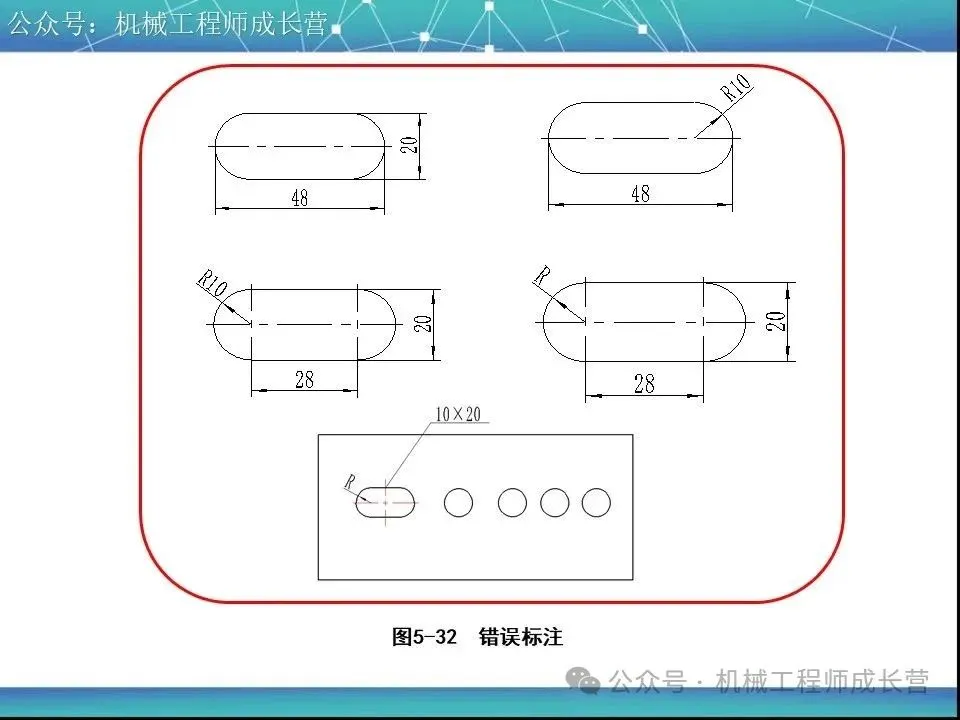 公众号：机械工程师成长营

20

48

R10

48

R10

20

28

R

20

28

10×20

R

图5-32 错误标注

公众号 · 机械工程师成长营