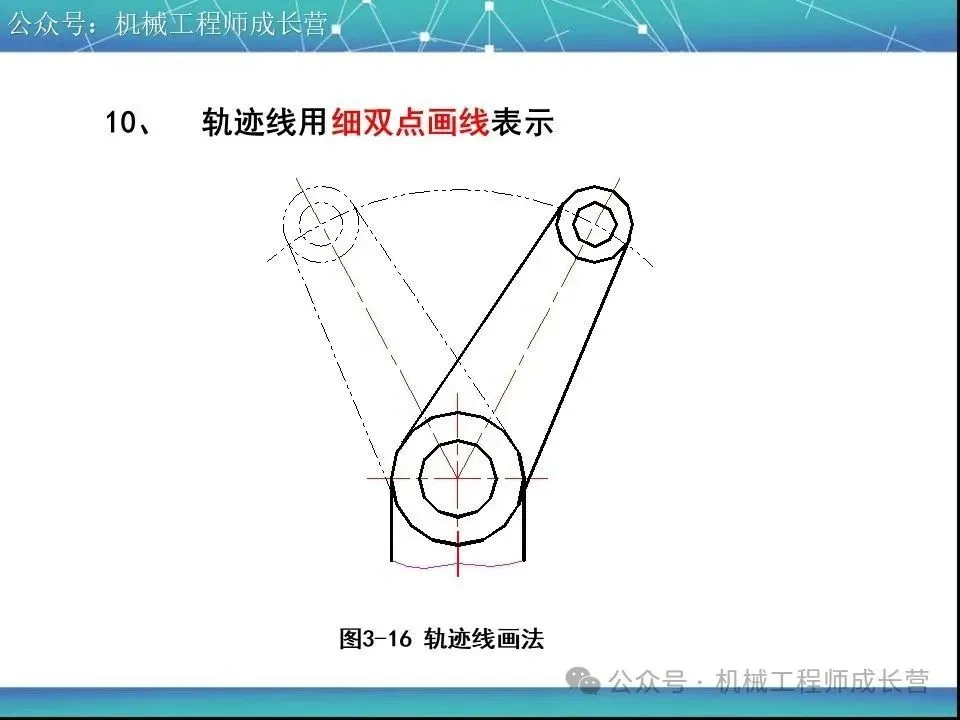 公众号：机械工程师成长营

10、 轨迹线用细双点画线表示

图3-16 轨迹线画法

公众号 · 机械工程师成长营