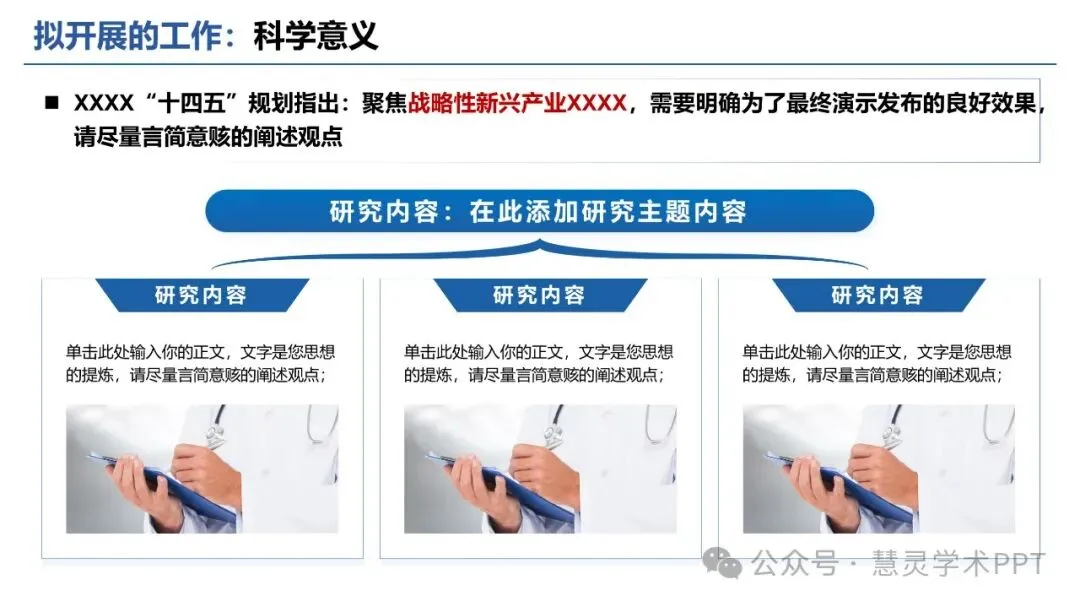 拟开展的工作：科学意义

■ XXXX“十四五”规划指出：聚焦战略性新兴产业XXXX，需要明确为了最终演示发布的良好效果，请尽量言简意赅的阐述观点

研究内容：在此添加研究主题内容

研究内容

单击此处输入你的正文，文字是您思想的提炼，请尽量言简意赅的阐述观点；

研究内容

单击此处输入你的正文，文字是您思想的提炼，请尽量言简意赅的阐述观点；

研究内容

单击此处输入你的正文，文字是您思想的提炼，请尽量言简意赅的阐述观点；

公众号 · 慧灵学术PPT