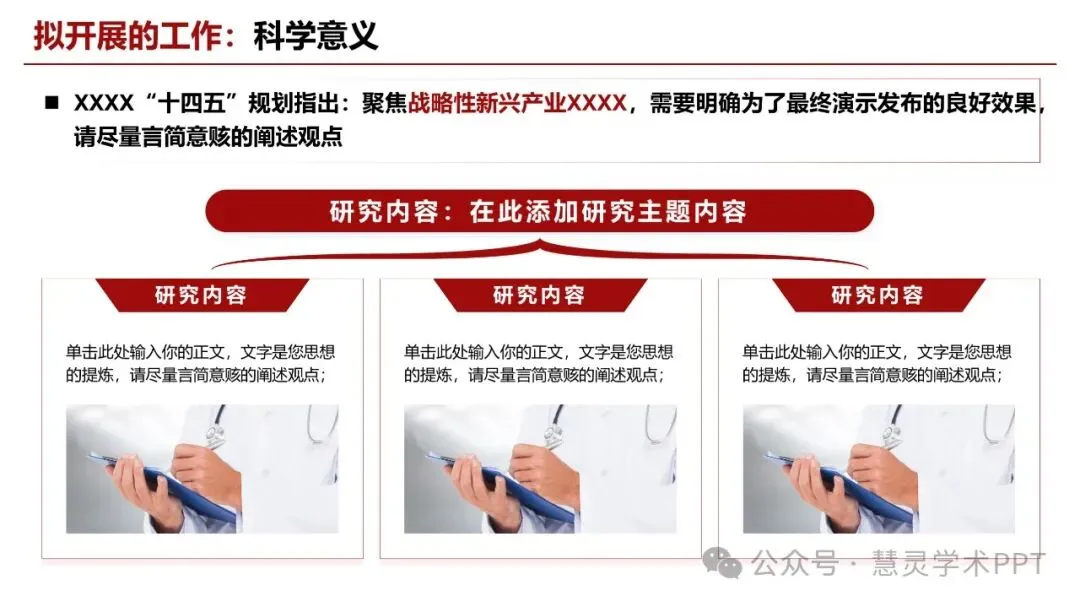 拟开展的工作：科学意义

■ XXXX“十四五”规划指出：聚焦战略性新兴产业XXXX，需要明确为了最终演示发布的良好效果，请尽量言简意赅的阐述观点

研究内容：在此添加研究主题内容

研究内容

单击此处输入你的正文，文字是您思想的提炼，请尽量言简意赅的阐述观点；

研究内容

单击此处输入你的正文，文字是您思想的提炼，请尽量言简意赅的阐述观点；

研究内容

单击此处输入你的正文，文字是您思想的提炼，请尽量言简意赅的阐述观点；

公众号 · 慧灵学术PPT