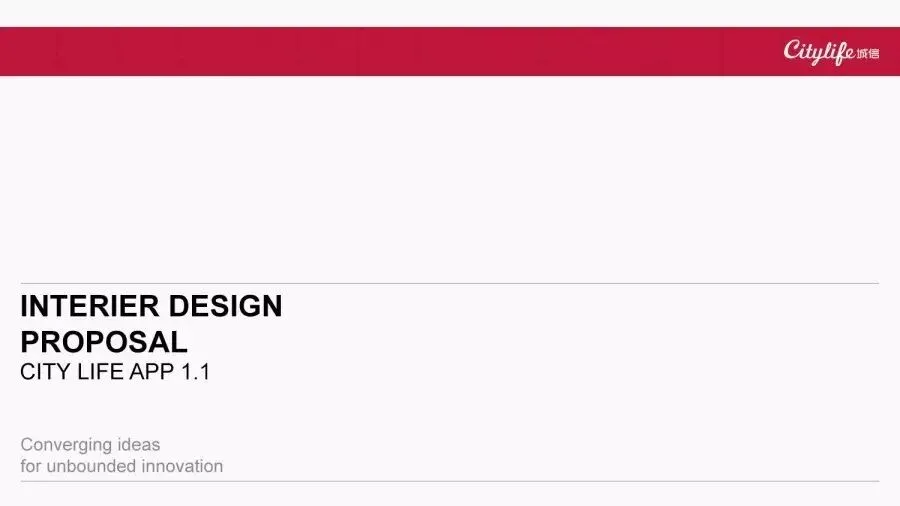 Citylife 城信

INTERIER DESIGN
PROPOSAL
CITY LIFE APP 1.1

Converging ideas
for unbounded innovation