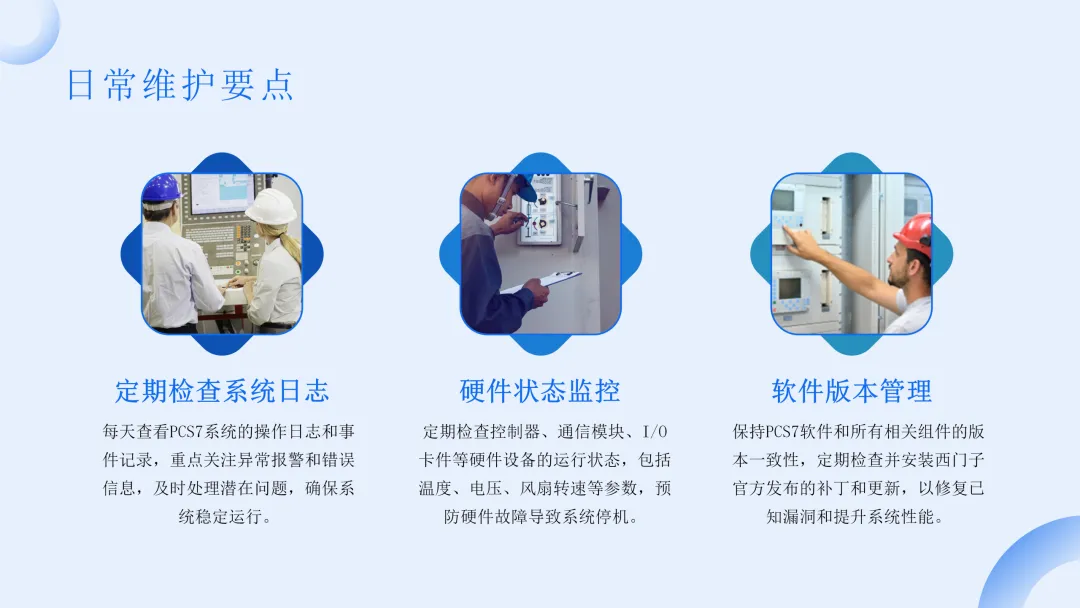 日常维护要点

定期检查系统日志

每天查看PCS7系统的操作日志和事件记录，重点关注异常报警和错误信息，及时处理潜在问题，确保系统稳定运行。

硬件状态监控

定期检查控制器、通信模块、I/O卡件等硬件设备的运行状态，包括温度、电压、风扇转速等参数，预防硬件故障导致系统停机。

软件版本管理

保持PCS7软件和所有相关组件的版本一致性，定期检查并安装西门子官方发布的补丁和更新，以修复已知漏洞和提升系统性能。