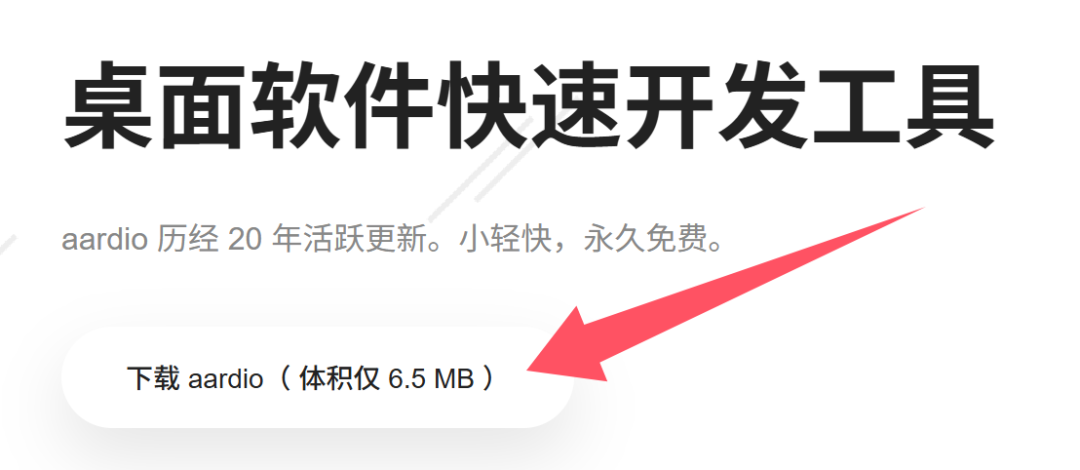 桌面软件快速开发工具

aardio 历经 20 年活跃更新。小轻快，永久免费。

下载 aardio（ 体积仅 6.5 MB ）