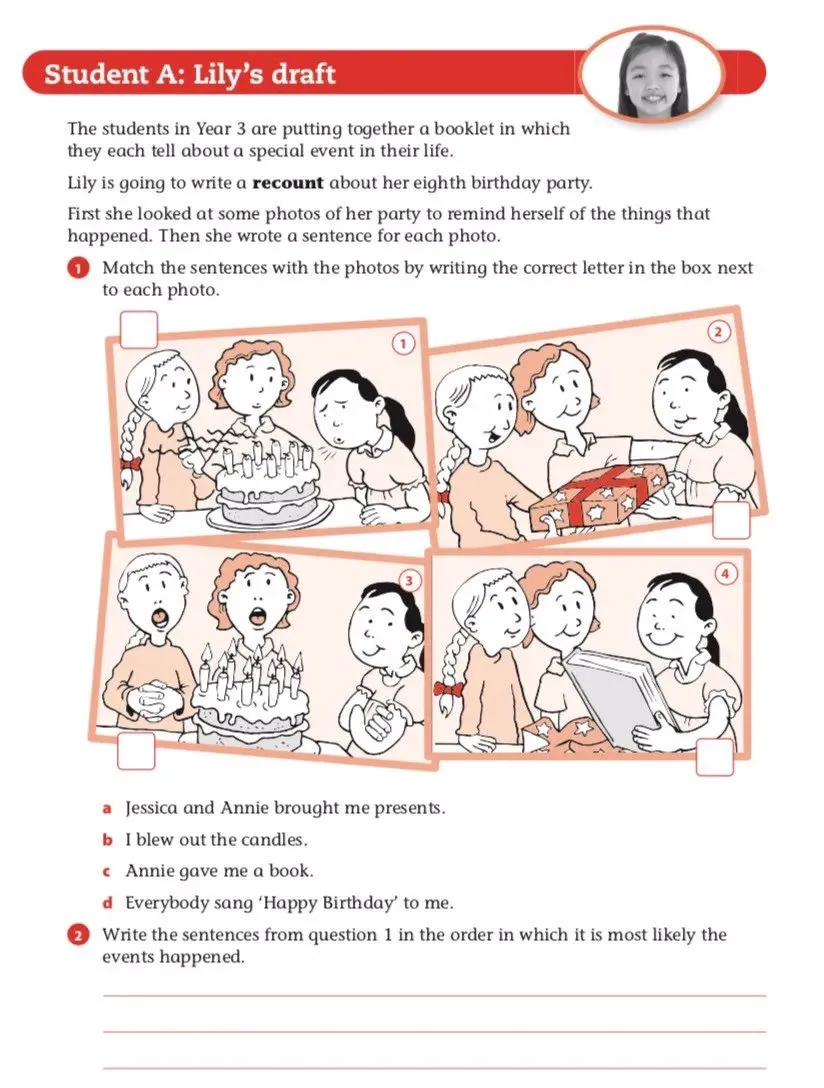 Student A: Lily's draft

The students in Year 3 are putting together a booklet in which they each tell about a special event in their life.

Lily is going to write a **recount** about her eighth birthday party.

First she looked at some photos of her party to remind herself of the things that happened. Then she wrote a sentence for each photo.

1 Match the sentences with the photos by writing the correct letter in the box next to each photo.

1

2

3

4

a Jessica and Annie brought me presents.

b I blew out the candles.

c Annie gave me a book.

d Everybody sang 'Happy Birthday' to me.

2 Write the sentences from question 1 in the order in which it is most likely the events happened.