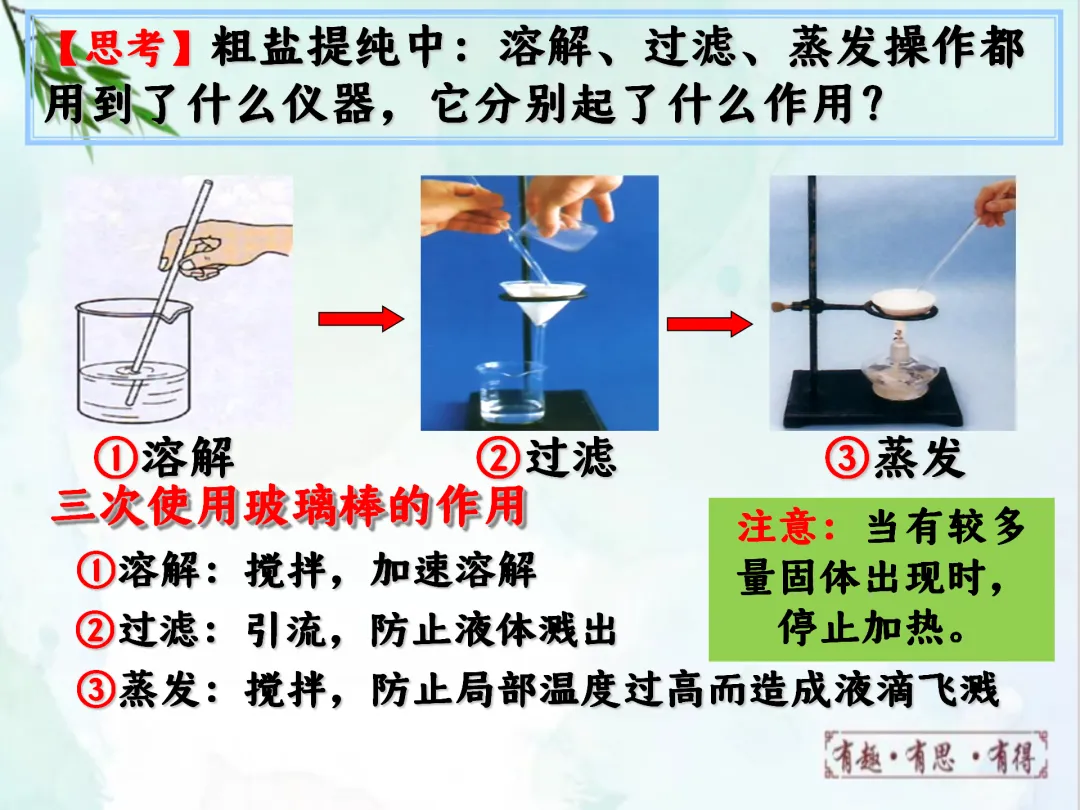 【思考】粗盐提纯中：溶解、过滤、蒸发操作都用到了什么仪器，它分别起了什么作用？

①溶解

②过滤

③蒸发

三次使用玻璃棒的作用

①溶解：搅拌，加速溶解

②过滤：引流，防止液体溅出

③蒸发：搅拌，防止局部温度过高而造成液滴飞溅

注意：当有较多量固体出现时，停止加热。

有趣·有思·有得