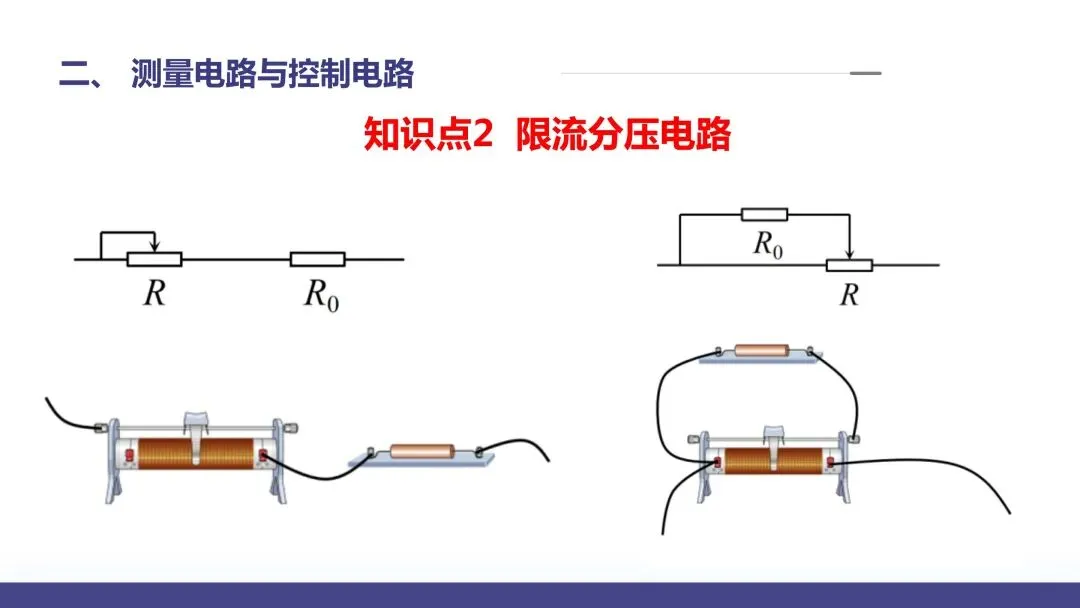 二、 测量电路与控制电路

知识点2 限流分压电路

$R$

$R_0$

$R_0$

$R$