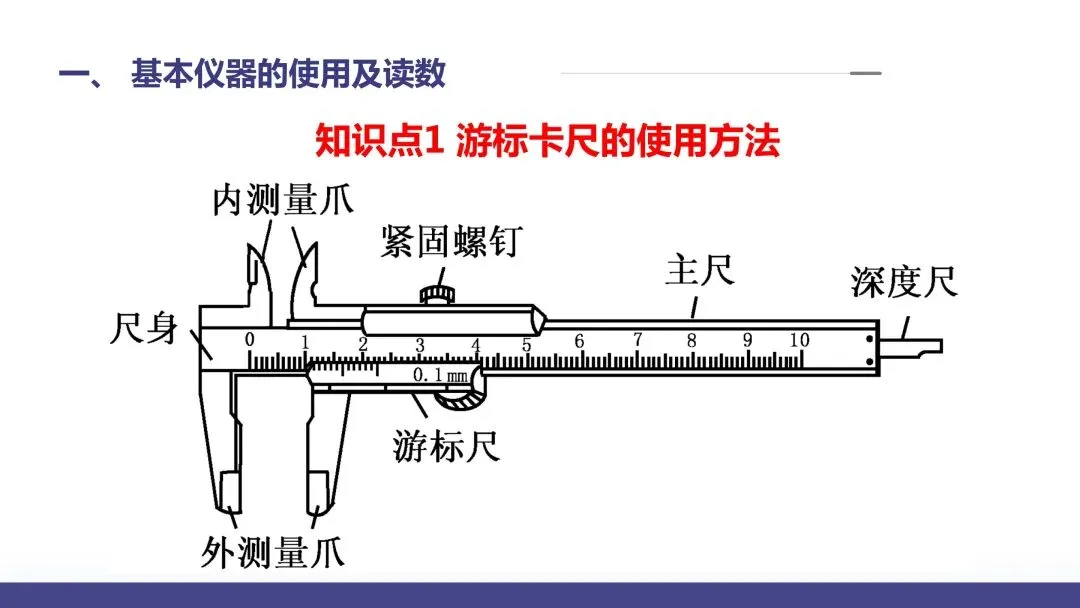 一、 基本仪器的使用及读数

知识点1 游标卡尺的使用方法

内测量爪

紧固螺钉

主尺

深度尺

尺身

0 1 2 3 4 5 6 7 8 9 10

0.1 mm

游标尺

外测量爪