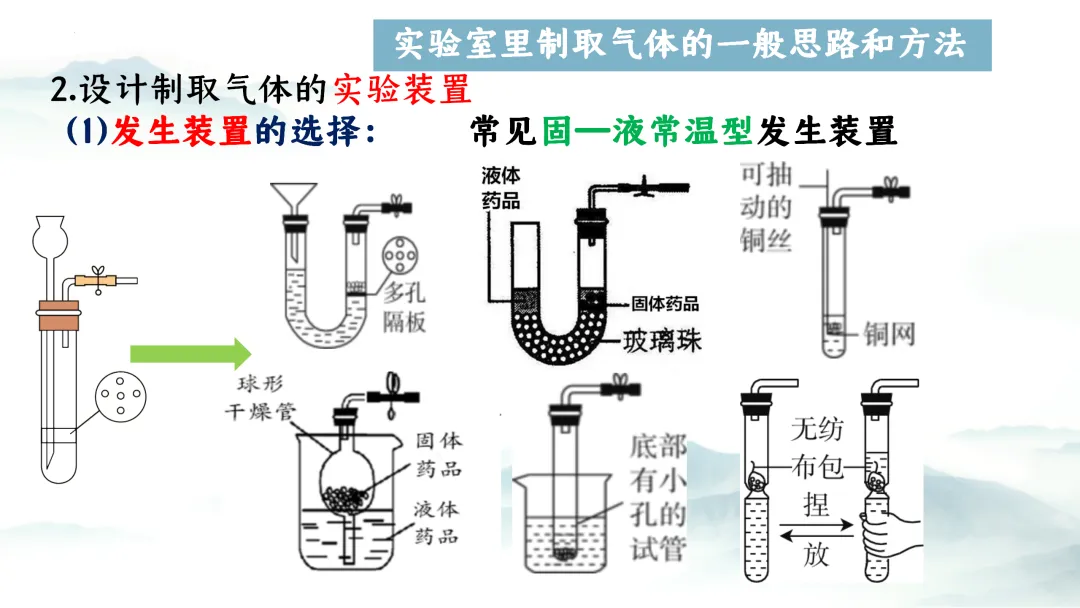 实验室里制取气体的一般思路和方法

2.设计制取气体的实验装置

(1)发生装置的选择：　常见固—液常温型发生装置

多孔隔板

液体药品

固体药品

玻璃珠

可抽动的铜丝

铜网

球形干燥管

固体药品

液体药品

底部有小孔的试管

无纺布包

捏

放