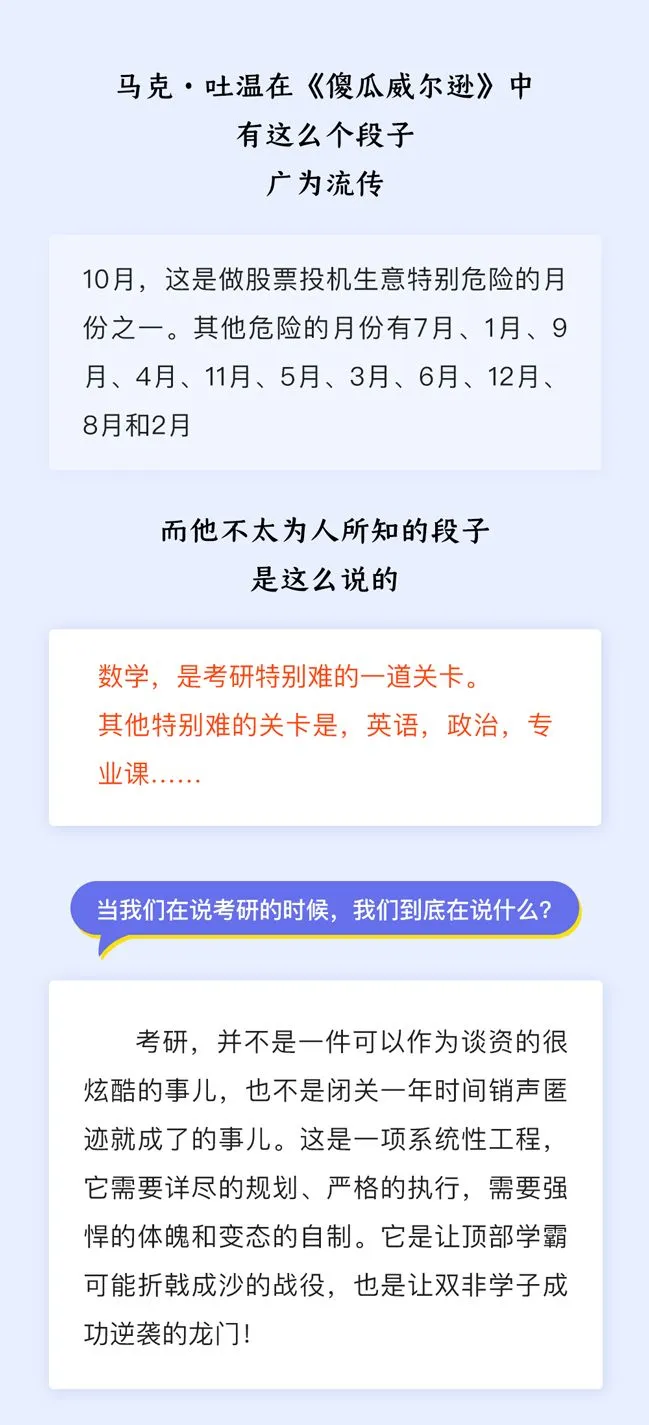 马克·吐温在《傻瓜威尔逊》中
有这么个段子
广为流传

10月，这是做股票投机生意特别危险的月份之一。其他危险的月份有7月、1月、9月、4月、11月、5月、3月、6月、12月、8月和2月

而他不太为人所知的段子
是这么说的

数学，是考研特别难的一道关卡。
其他特别难的关卡是，英语，政治，专业课……

当我们在说考研的时候，我们到底在说什么？

考研，并不是一件可以作为谈资的很炫酷的事儿，也不是闭关一年时间销声匿迹就成了的事儿。这是一项系统性工程，它需要详尽的规划、严格的执行，需要强悍的体魄和变态的自制。它是让顶部学霸可能折戟成沙的战役，也是让双非学子成功逆袭的龙门！