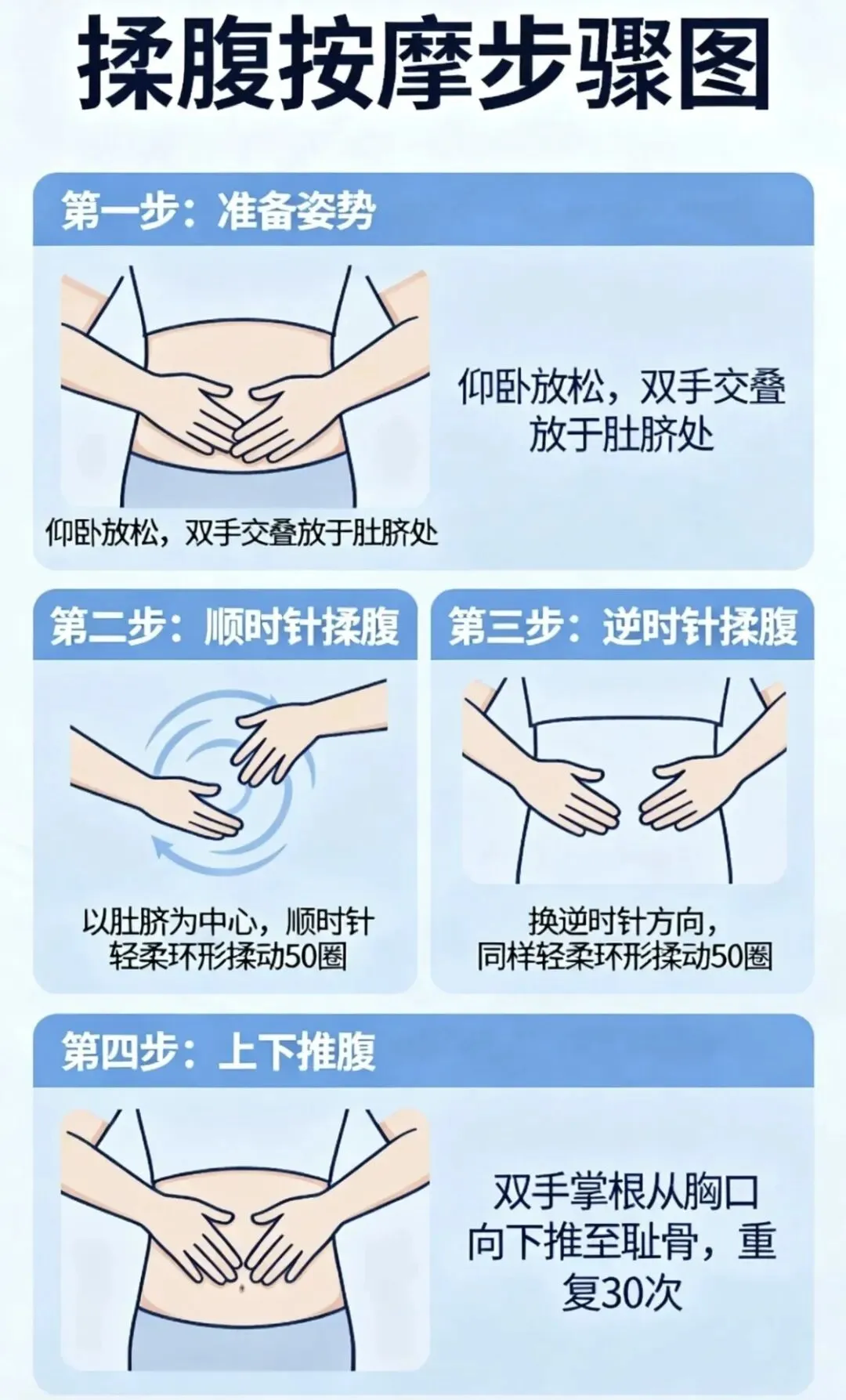 揉腹按摩步骤图

第一步：准备姿势

仰卧放松，双手交叠放于肚脐处

仰卧放松，双手交叠放于肚脐处

第二步：顺时针揉腹

以肚脐为中心，顺时针轻柔环形揉动50圈

第三步：逆时针揉腹

换逆时针方向，同样轻柔环形揉动50圈

第四步：上下推腹

双手掌根从胸口向下推至耻骨，重复30次