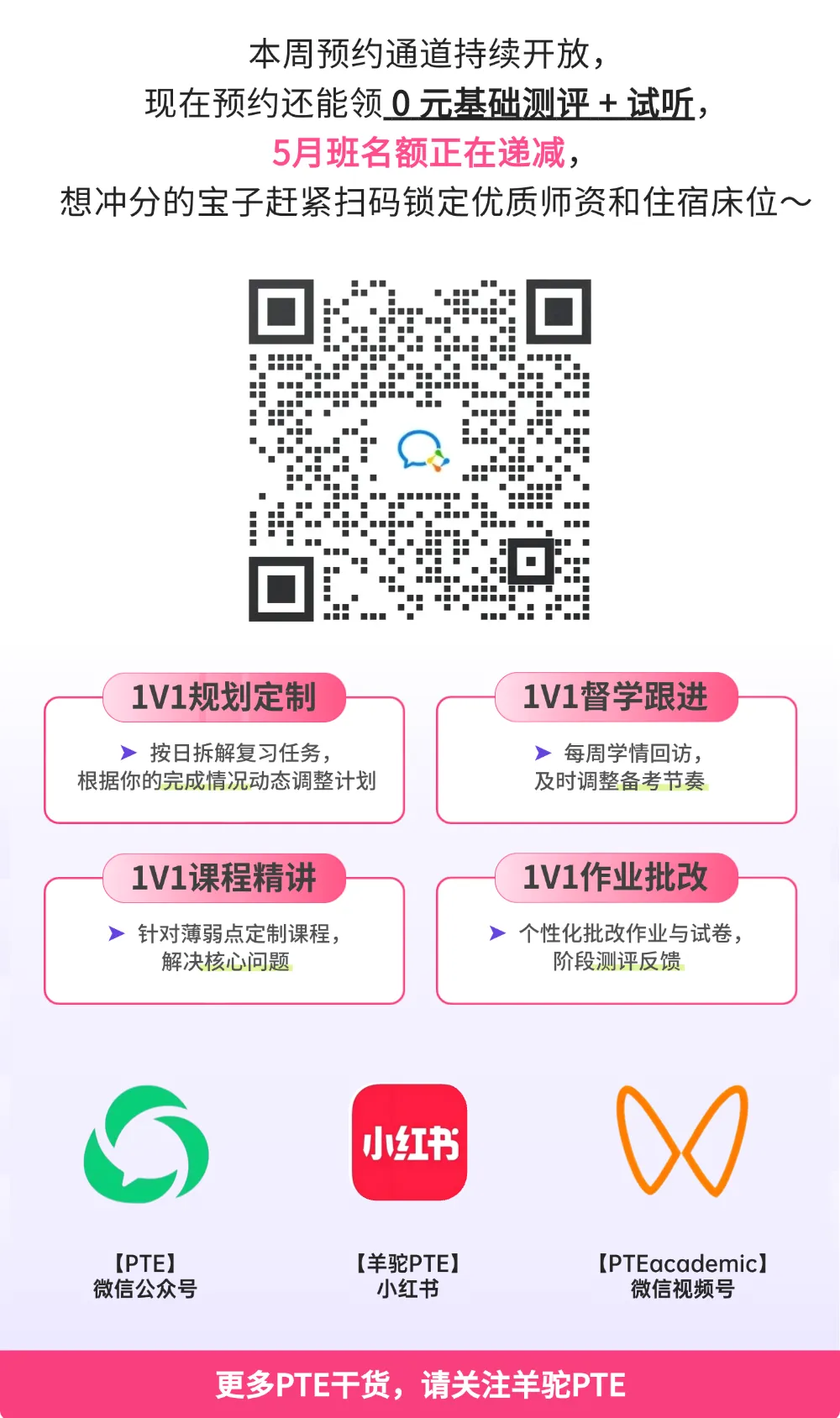 本周预约通道持续开放，
现在预约还能领0元基础测评+试听，
5月班名额正在递减，
想冲分的宝子赶紧扫码锁定优质师资和住宿床位~

1V1规划定制

➤ 按日拆解复习任务，
根据你的完成情况动态调整计划

1V1督学跟进

➤ 每周学情回访，
及时调整备考节奏

1V1课程精讲

➤ 针对薄弱点定制课程，
解决核心问题

1V1作业批改

➤ 个性化批改作业与试卷，
阶段测评反馈

小红书

【PTE】
微信公众号

【羊驼PTE】
小红书

【PTEacademic】
微信视频号

更多PTE干货，请关注羊驼PTE