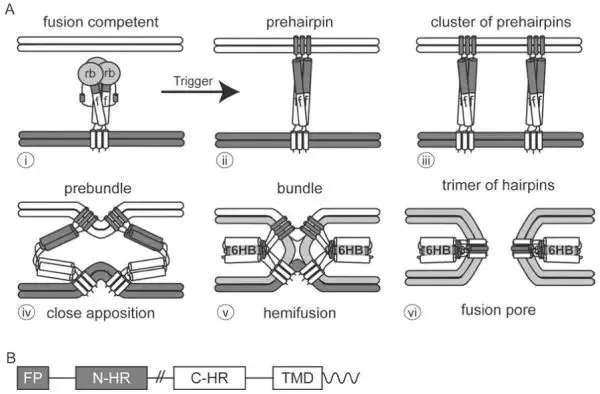 A

fusion competent

rb rb

f f

i

Trigger

prehairpin

f f

ii

cluster of prehairpins

f f

f f

iii

prebundle

iv close apposition

bundle

6HB 6HB

v hemifusion

trimer of hairpins

6HB 6HB

vi fusion pore

B

FP N-HR // C-HR TMD